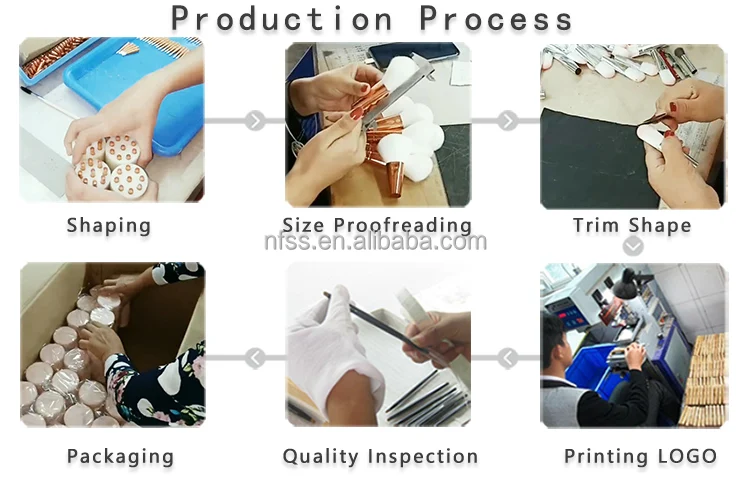 Production Process

Shaping

Size Proofreading

Trim Shape

nfss.en.alibaba.com

Packaging

Quality Inspection

Printing LOGO