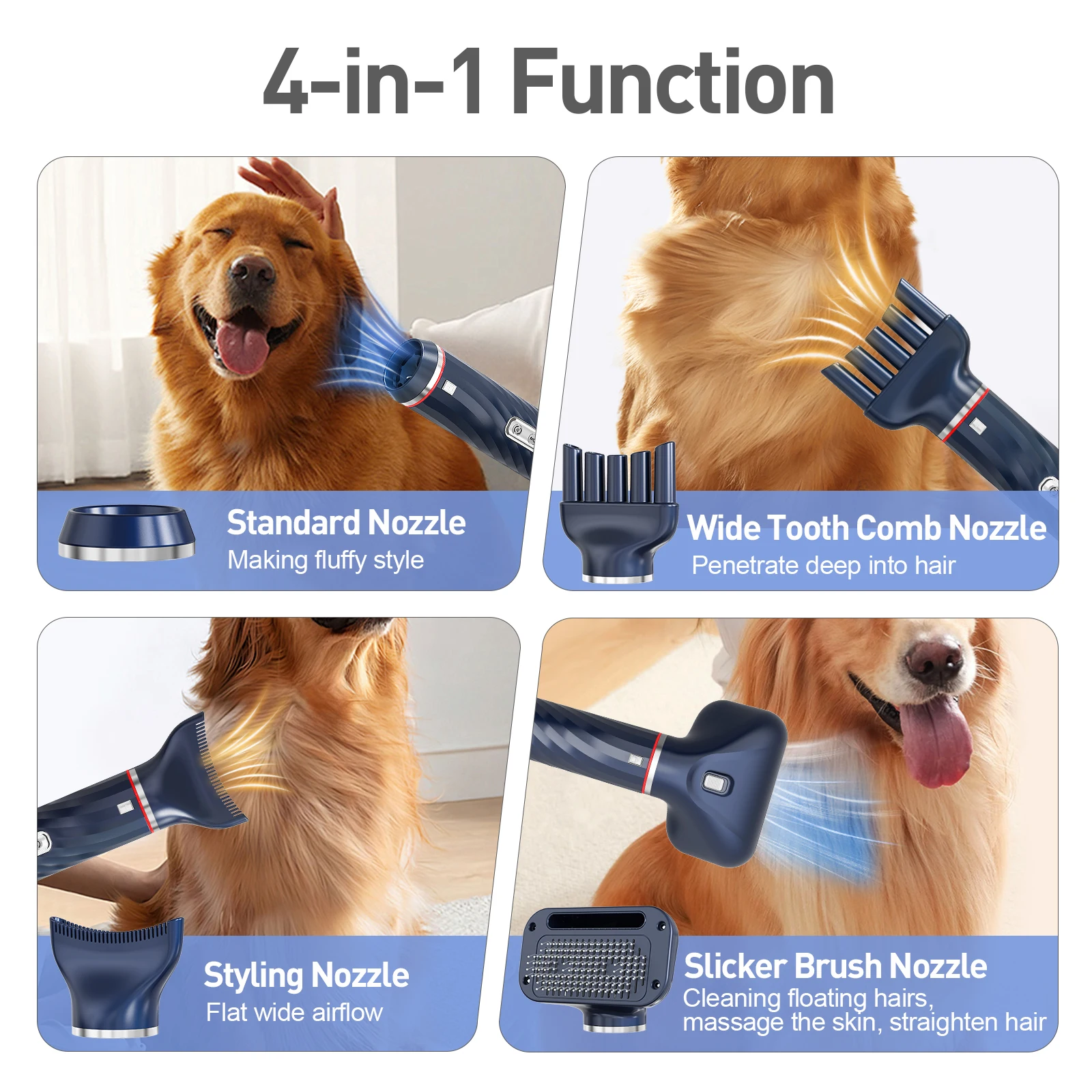 4-in-1 Function

Standard Nozzle
Making fluffy style

Wide Tooth Comb Nozzle
Penetrate deep into hair

Styling Nozzle
Flat wide airflow

Slicker Brush Nozzle
Cleaning floating hairs, massage the skin, straighten hair