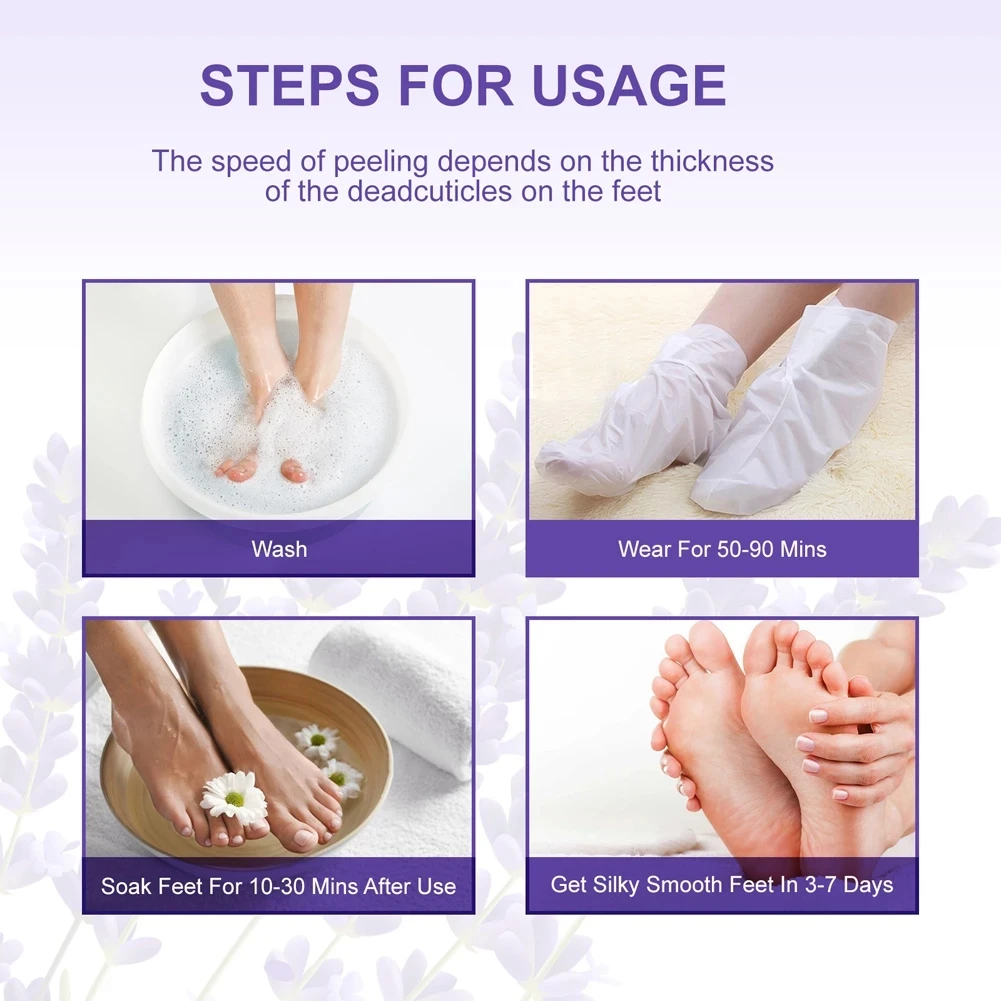 STEPS FOR USAGE

The speed of peeling depends on the thickness of the deadcuticles on the feet

Wash

Wear For 50-90 Mins

Soak Feet For 10-30 Mins After Use

Get Silky Smooth Feet In 3-7 Days