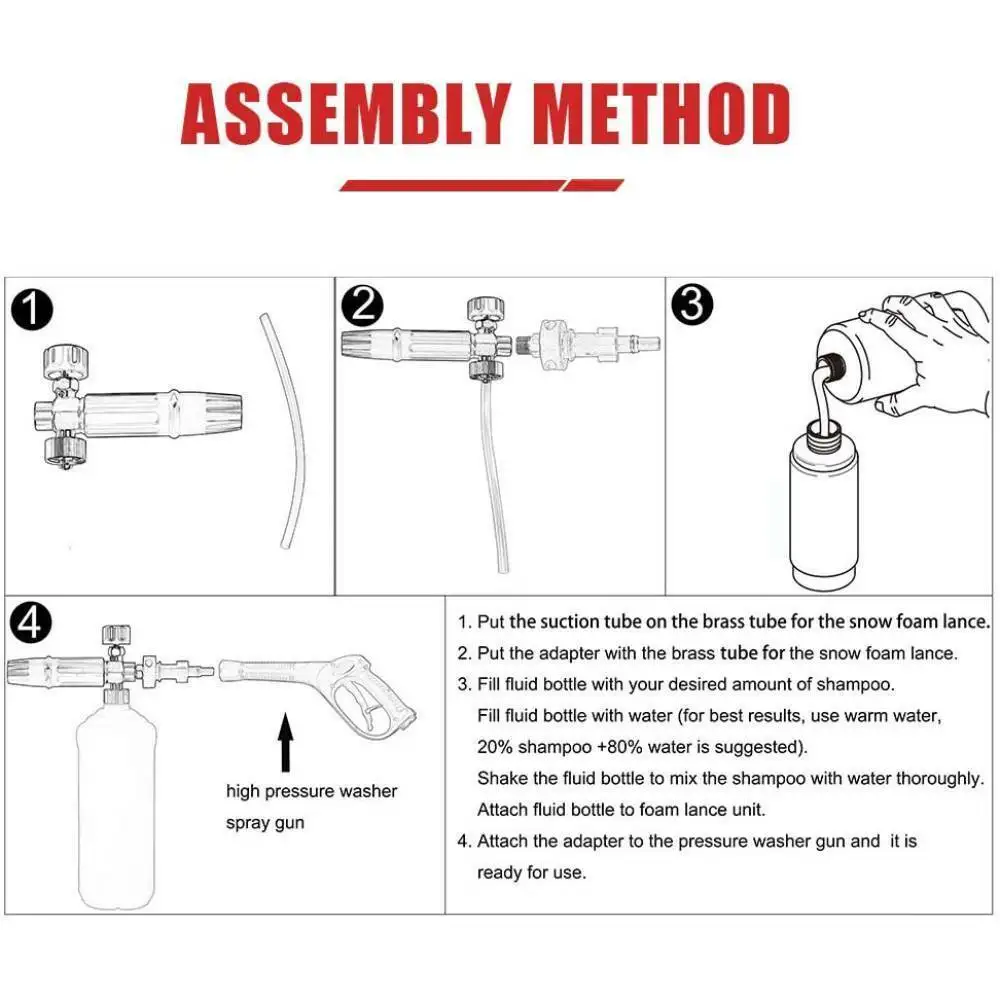 ASSEMBLY METHOD

1

2

3

4

high pressure washer spray gun

1. Put the suction tube on the brass tube for the snow foam lance.
2. Put the adapter with the brass tube for the snow foam lance.
3. Fill fluid bottle with your desired amount of shampoo.
Fill fluid bottle with water (for best results, use warm water, 20% shampoo +80% water is suggested).
Shake the fluid bottle to mix the shampoo with water thoroughly.
Attach fluid bottle to foam lance unit.
4. Attach the adapter to the pressure washer gun and it is ready for use.