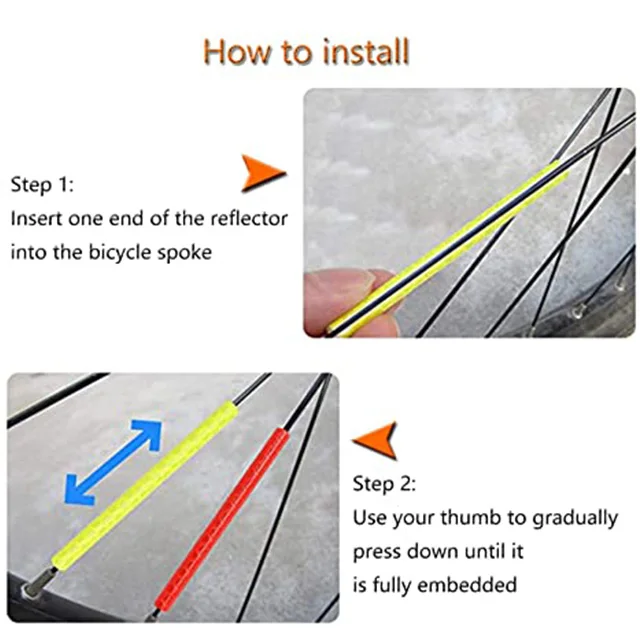 How to install

Step 1:
Insert one end of the reflector into the bicycle spoke

Step 2:
Use your thumb to gradually press down until it is fully embedded