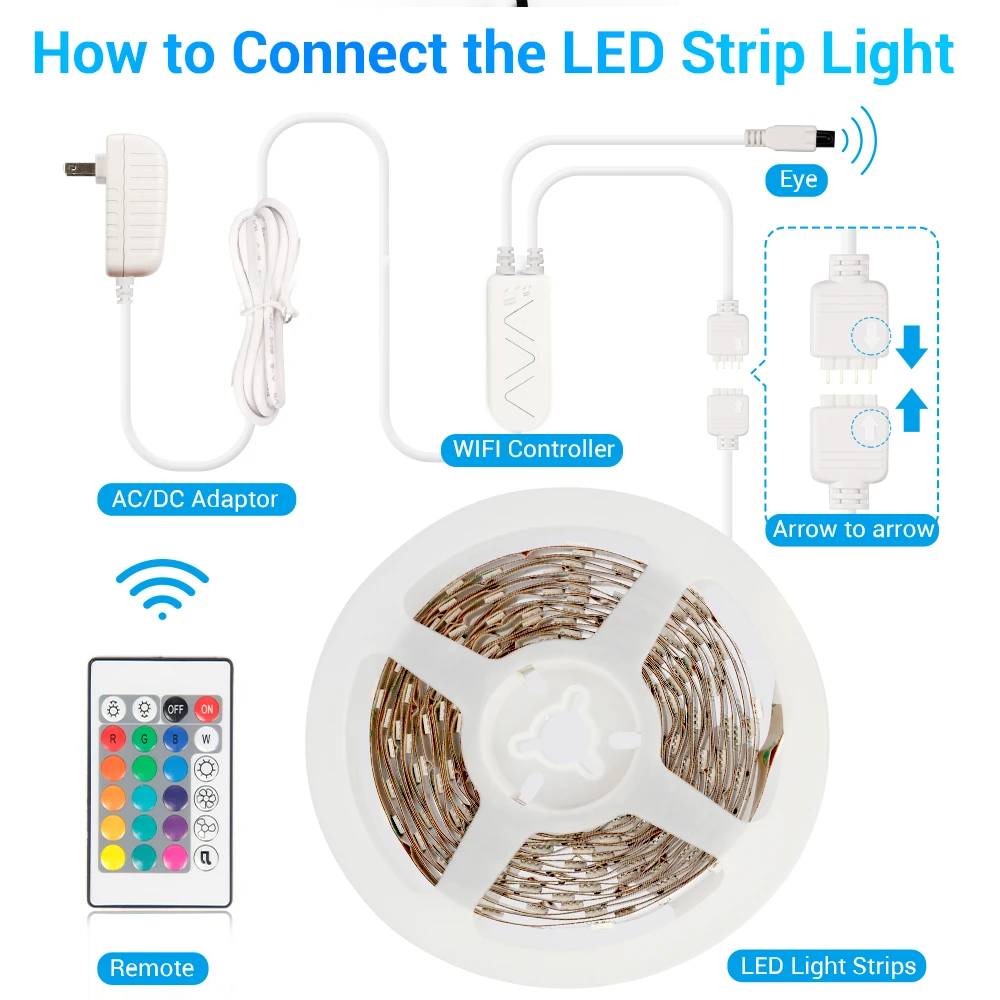 How to Connect the LED Strip Light

Eye

WIFI Controller

AC/DC Adaptor

Arrow to arrow

OFF ON
R G B W

Remote

LED Light Strips