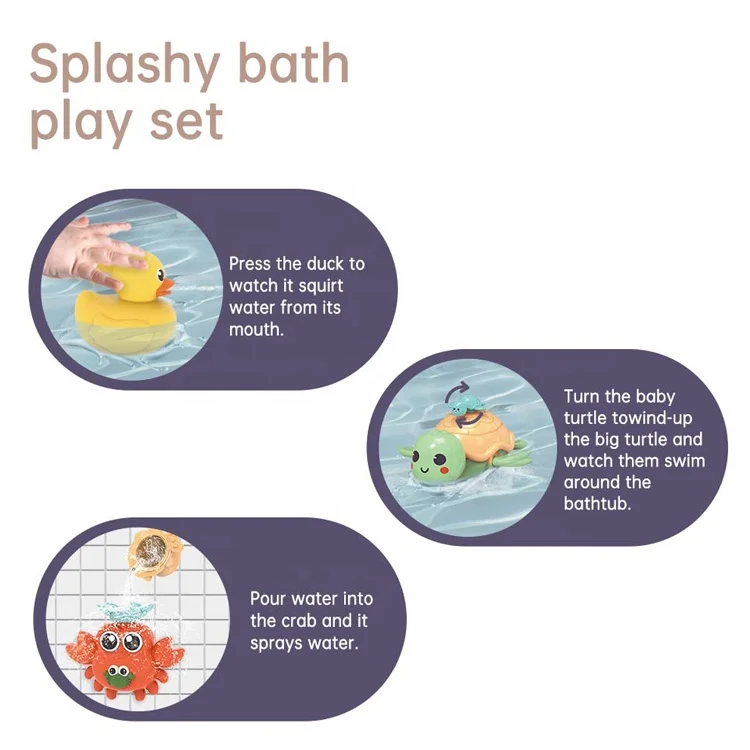 Splashy bath play set

Press the duck to watch it squirt water from its mouth.

Turn the baby turtle towind-up the big turtle and watch them swim around the bathtub.

Pour water into the crab and it sprays water.