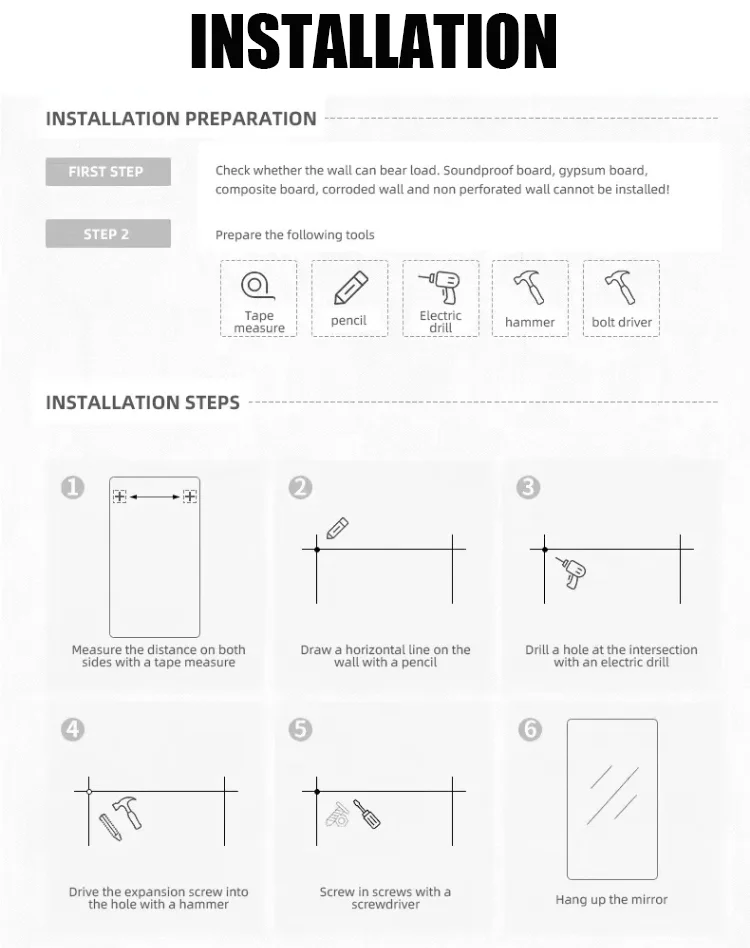 INSTALLATION

INSTALLATION PREPARATION

FIRST STEP

Check whether the wall can bear load. Soundproof board, gypsum board, composite board, corroded wall and non perforated wall cannot be installed!

STEP 2

Prepare the following tools

Tape measure

pencil

Electric drill

hammer

bolt driver

INSTALLATION STEPS

1

Measure the distance on both sides with a tape measure

2

Draw a horizontal line on the wall with a pencil

3

Drill a hole at the intersection with an electric drill

4

Drive the expansion screw into the hole with a hammer

5

Screw in screws with a screwdriver

6

Hang up the mirror