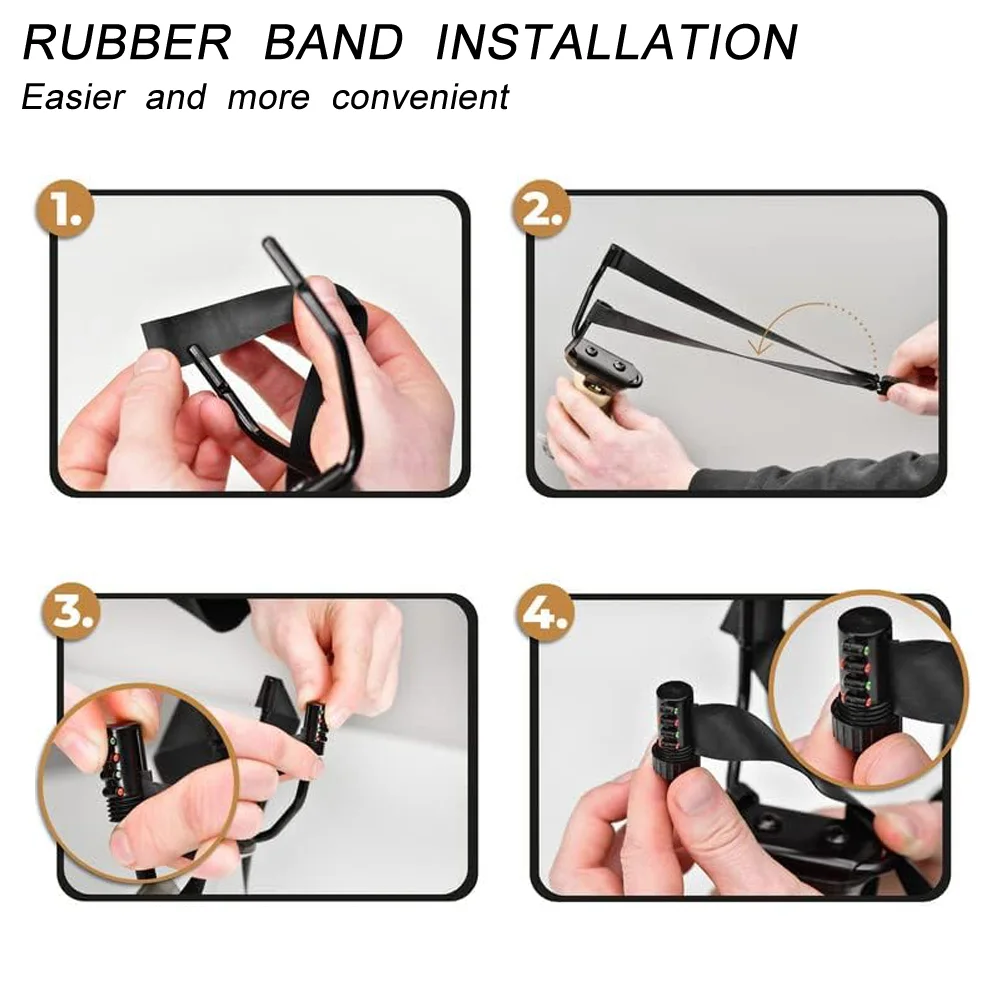 RUBBER BAND INSTALLATION
Easier and more convenient

1.

2.

3.

4.