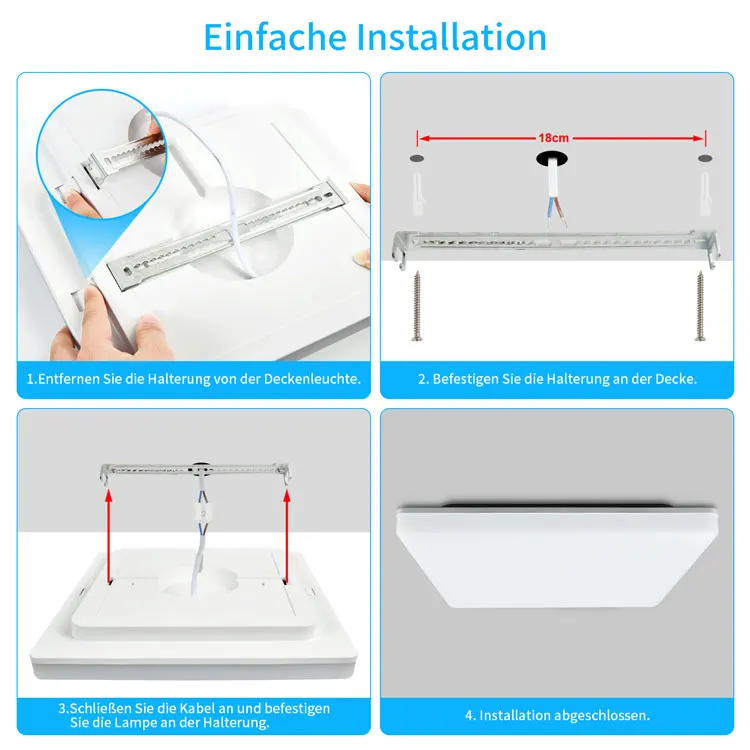 Einfache Installation

1.Entfernen Sie die Halterung von der Deckenleuchte.

18cm

2. Befestigen Sie die Halterung an der Decke.

3.Schließen Sie die Kabel an und befestigen Sie die Lampe an der Halterung.

4. Installation abgeschlossen.