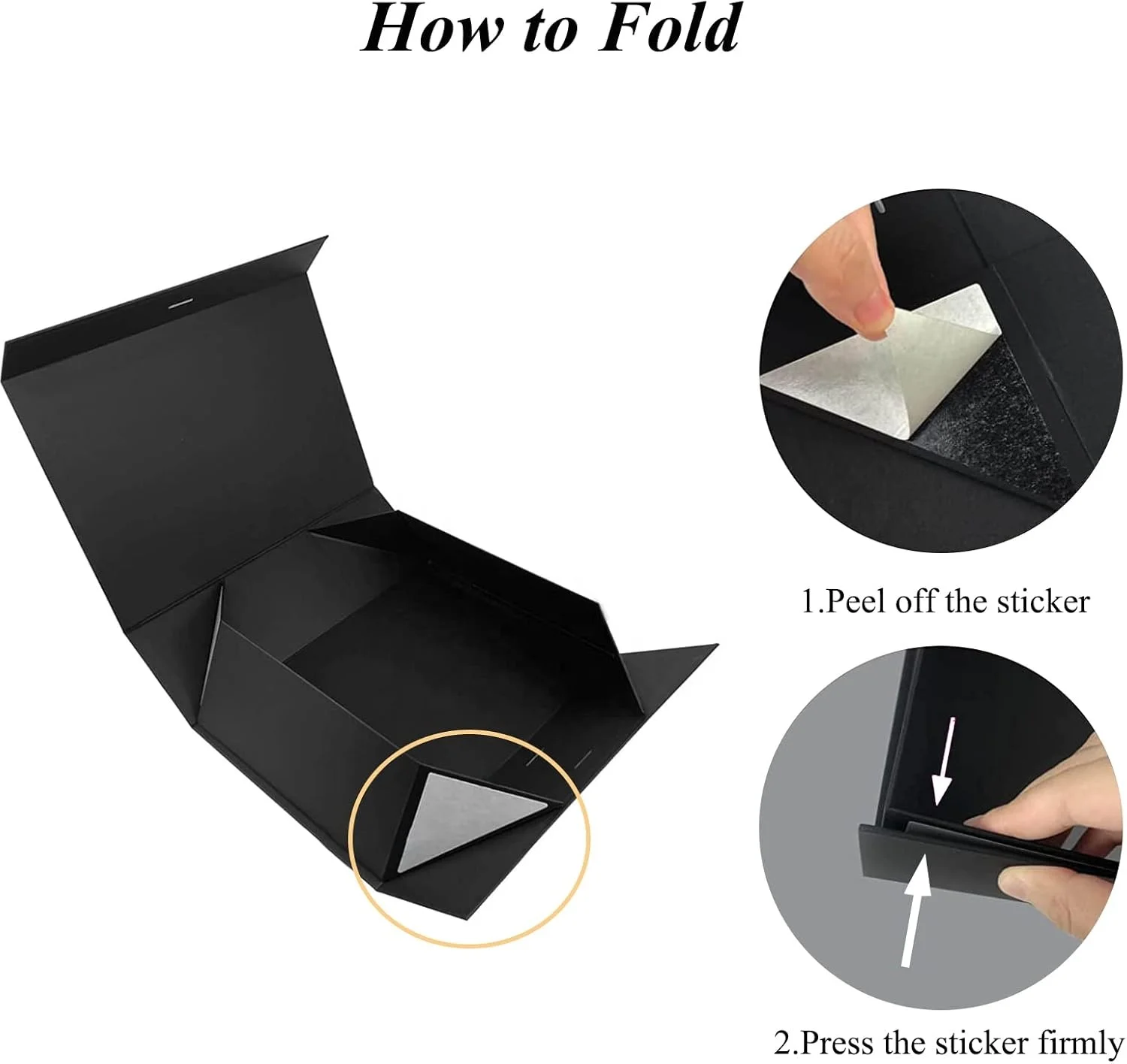 How to Fold

1.Peel off the sticker

2.Press the sticker firmly