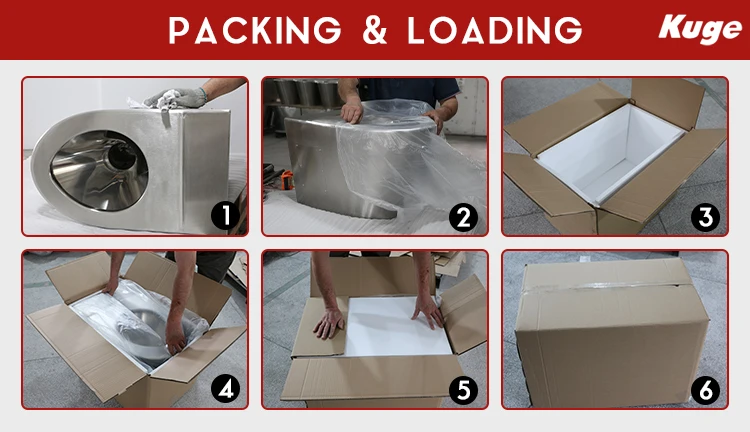 PACKING & LOADING

Kuge

1

2

3

4

5

6