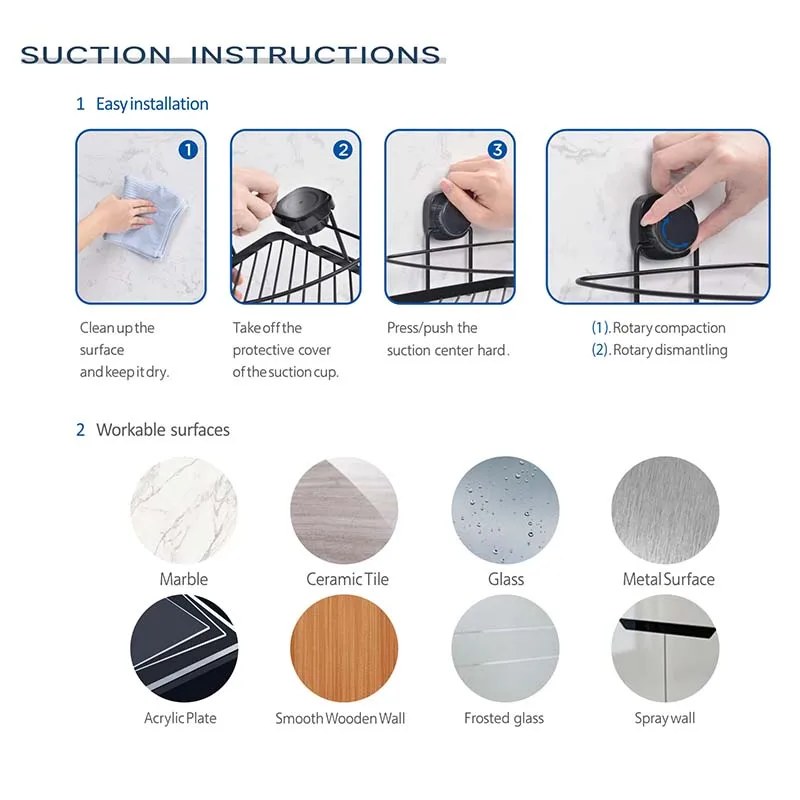 SUCTION INSTRUCTIONS

1 Easy installation

1

2

3

Clean up the surface and keep it dry.

Take off the protective cover of the suction cup.

Press/push the suction center hard.

(1). Rotary compaction
(2). Rotary dismantling

2 Workable surfaces

Marble

Ceramic Tile

Glass

Metal Surface

Acrylic Plate

Smooth Wooden Wall

Frosted glass

Spray wall