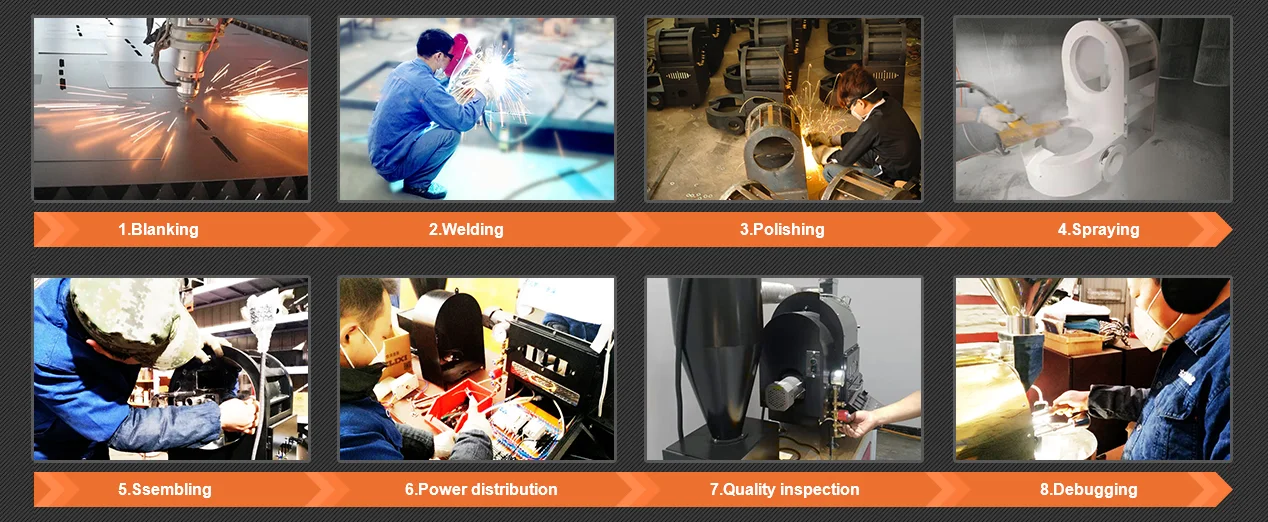 1.Blanking

2.Welding

3.Polishing

4.Spraying

5.Ssembling

6.Power distribution

7.Quality inspection

8.Debugging