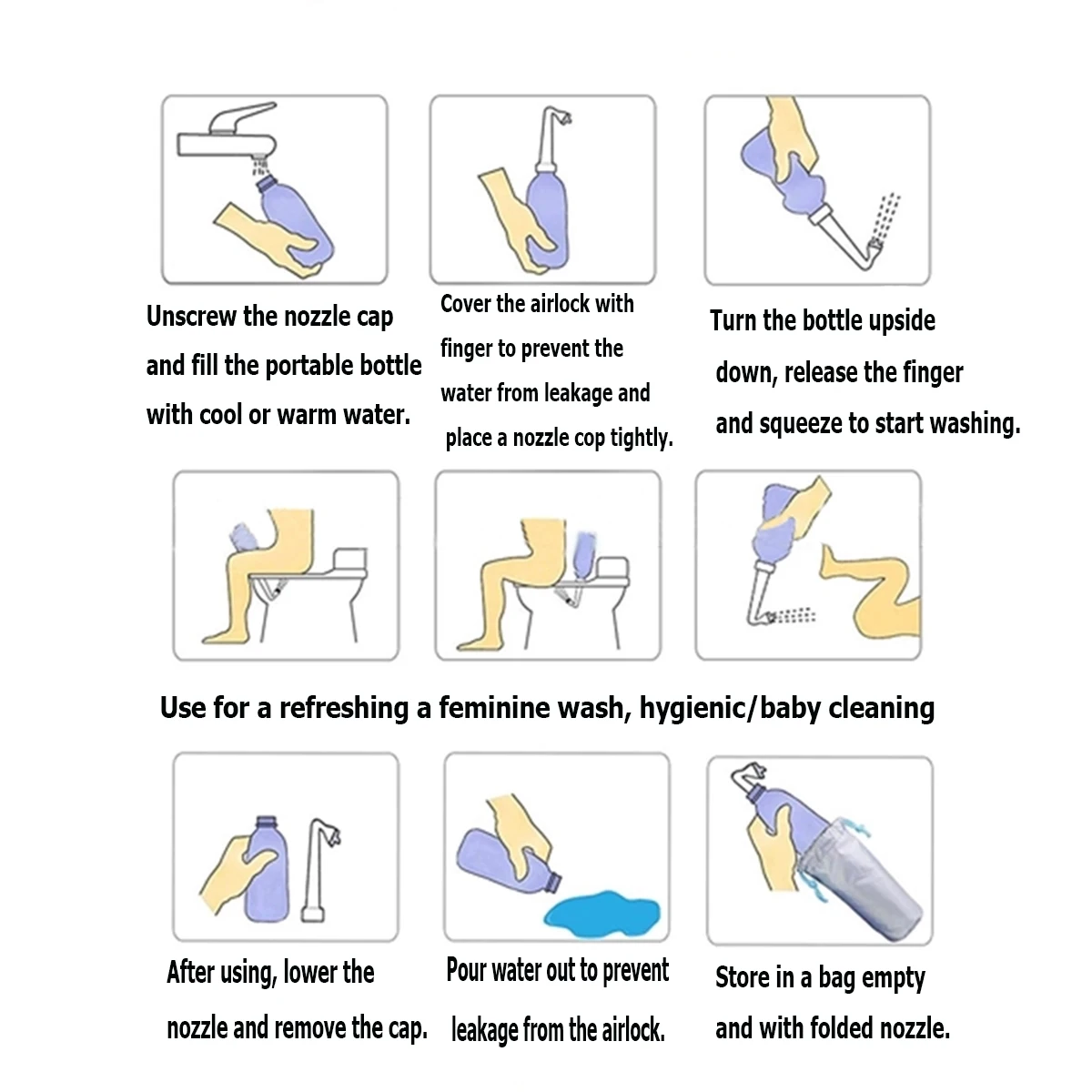 Unscrew the nozzle cap and fill the portable bottle with cool or warm water.

Cover the airlock with finger to prevent the water from leakage and place a nozzle cop tightly.

Turn the bottle upside down, release the finger and squeeze to start washing.

Use for a refreshing a feminine wash, hygienic/baby cleaning

After using, lower the nozzle and remove the cap.

Pour water out to prevent leakage from the airlock.

Store in a bag empty and with folded nozzle.