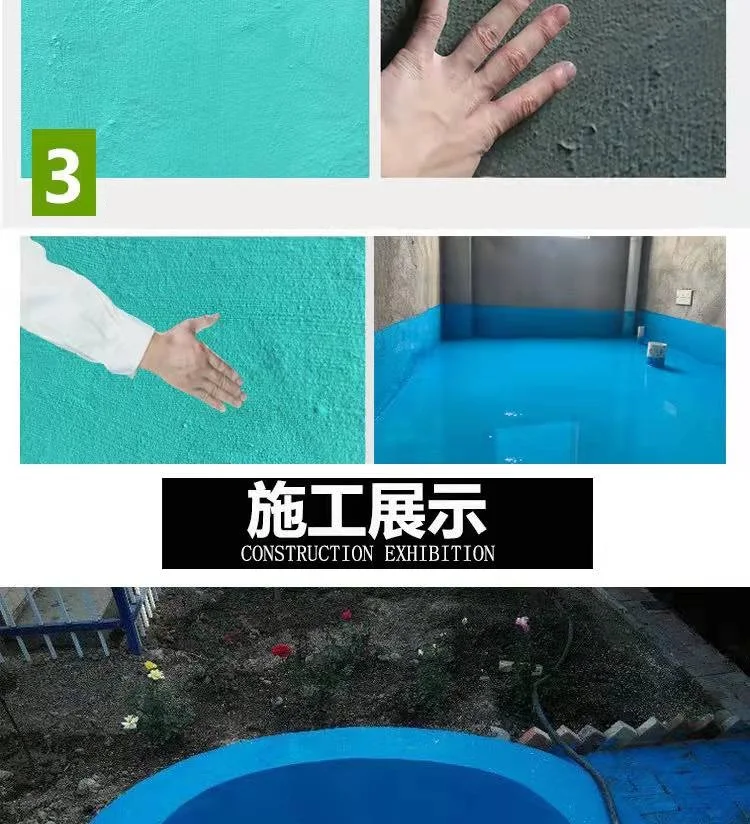 3

施工展示
CONSTRUCTION EXHIBITION