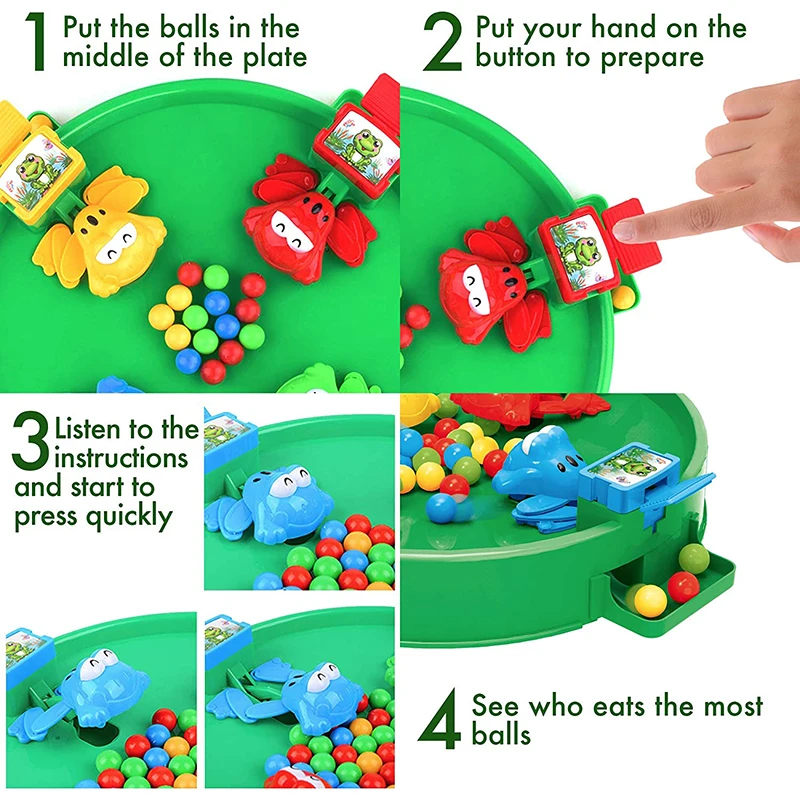 1 Put the balls in the middle of the plate

2 Put your hand on the button to prepare

3 Listen to the instructions and start to press quickly

4 See who eats the most balls