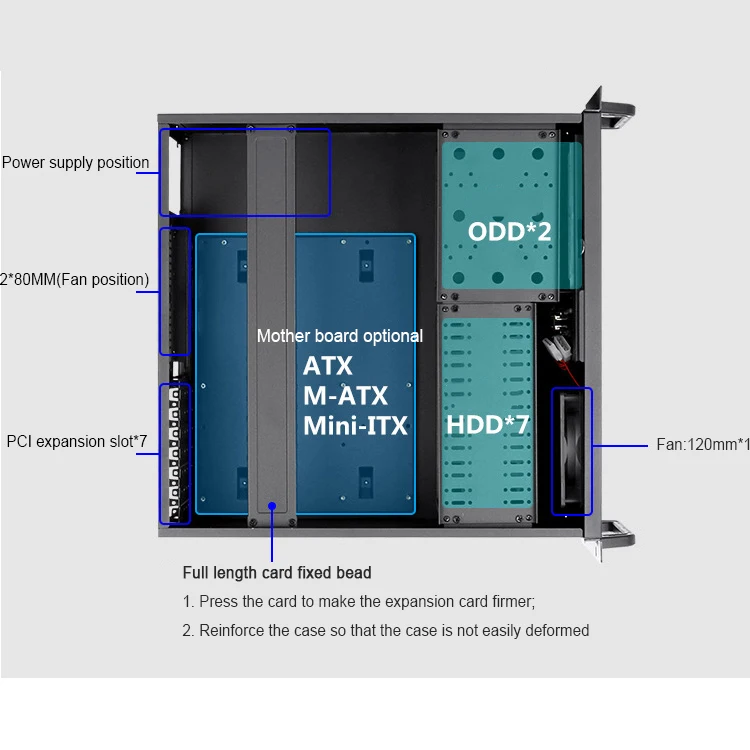 Power supply position

2*80MM(Fan position)

PCI expansion slot*7

Mother board optional
ATX
M-ATX
Mini-ITX

ODD*2

HDD*7

Fan:120mm*1

Full length card fixed bead

1. Press the card to make the expansion card firmer;

2. Reinforce the case so that the case is not easily deformed