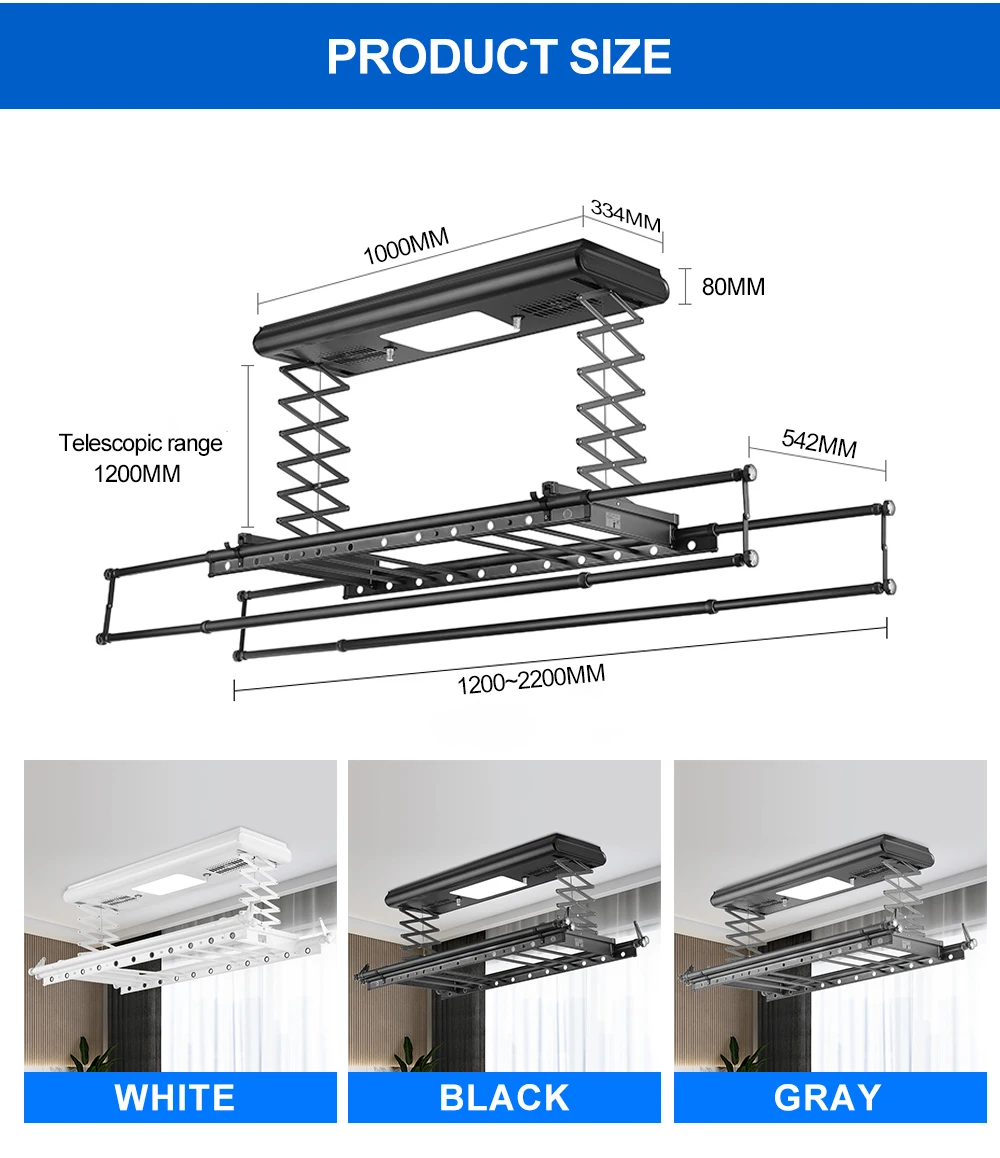 PRODUCT SIZE

1000MM

334MM

80MM

Telescopic range
1200MM

542MM

1200~2200MM

WHITE

BLACK

GRAY