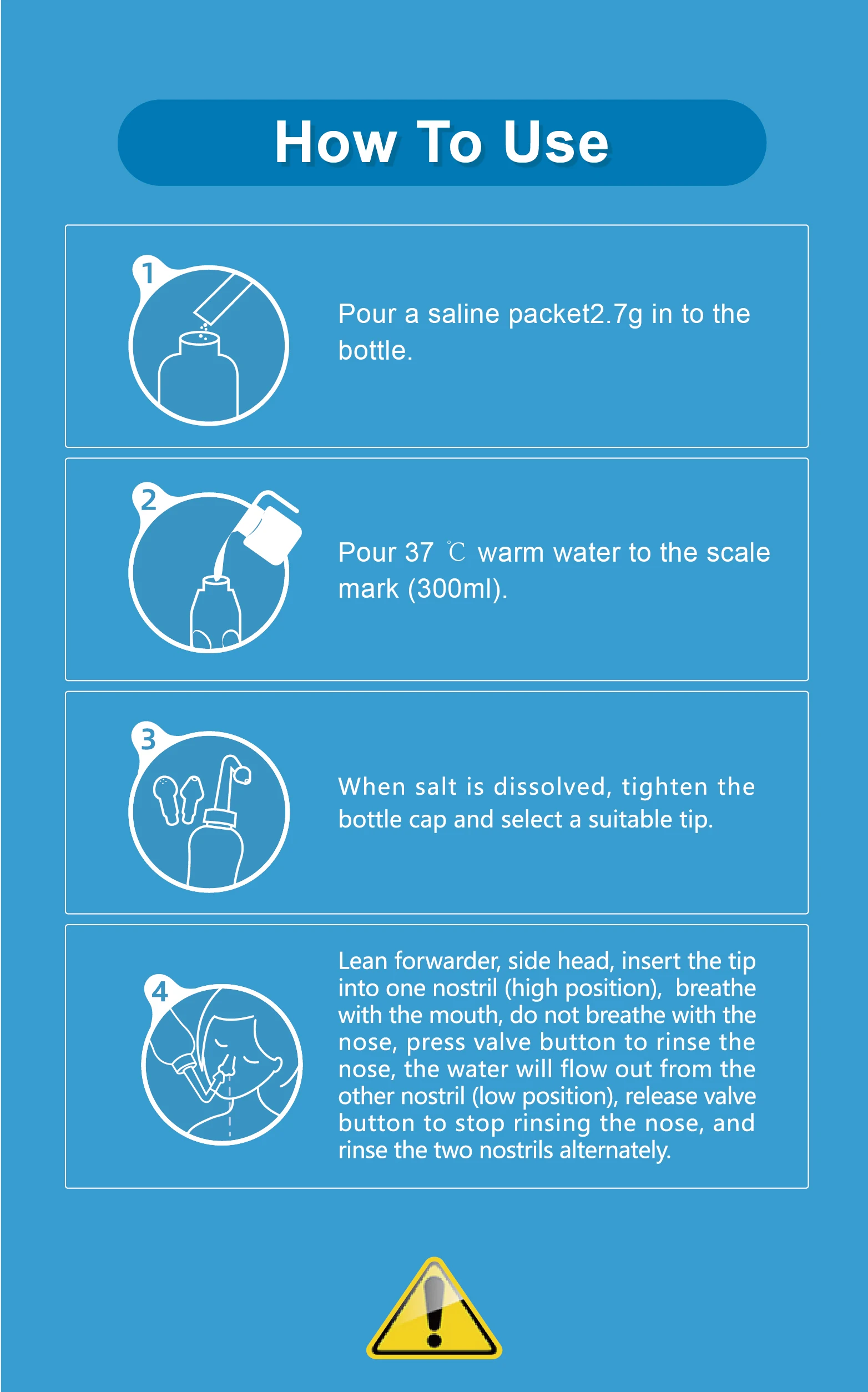 How To Use

1

Pour a saline packet2.7g in to the bottle.

2

Pour 37 ℃ warm water to the scale mark (300ml).

3

When salt is dissolved, tighten the bottle cap and select a suitable tip.

4

Lean forwarder, side head, insert the tip into one nostril (high position), breathe with the mouth, do not breathe with the nose, press valve button to rinse the nose, the water will flow out from the other nostril (low position), release valve button to stop rinsing the nose, and rinse the two nostrils alternately.