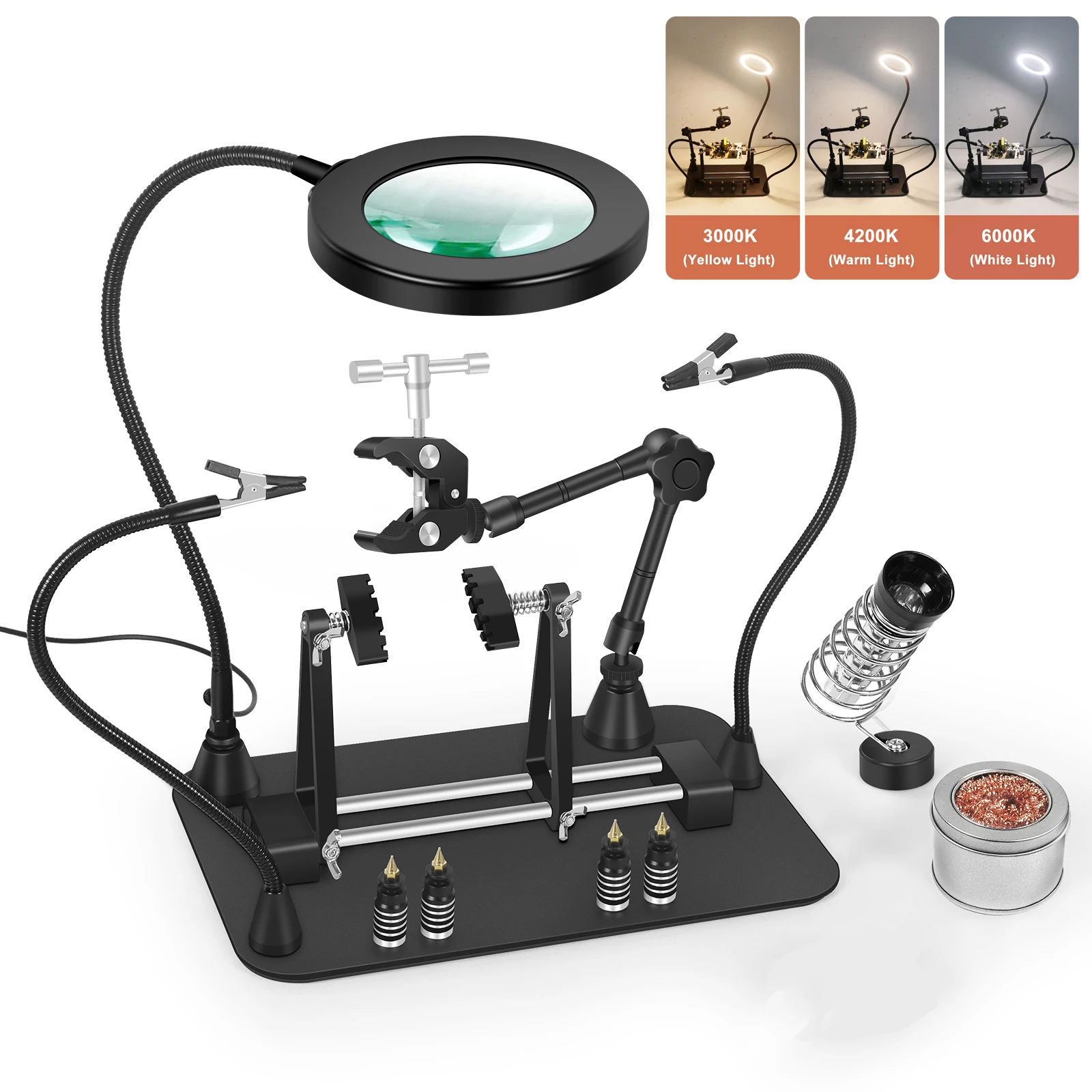 3000K
(Yellow Light)

4200K
(Warm Light)

6000K
(White Light)