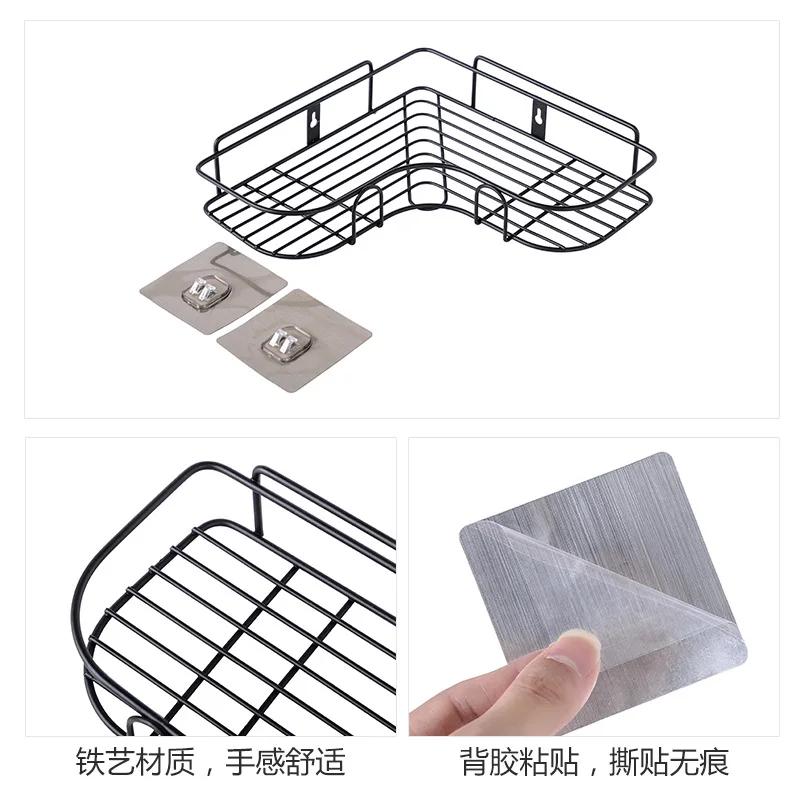 铁艺材质，手感舒适

背胶粘贴，撕贴无痕