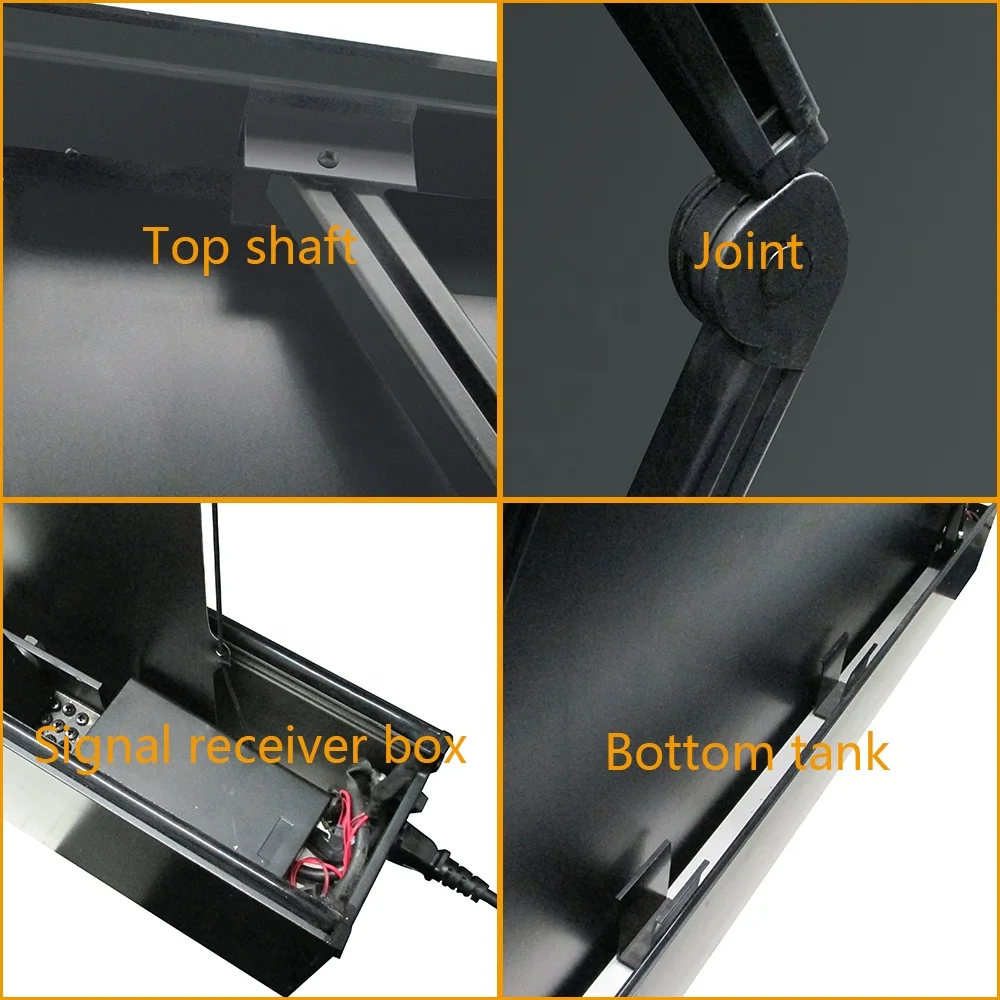 Top shaft

Joint

Signal receiver box

Bottom tank