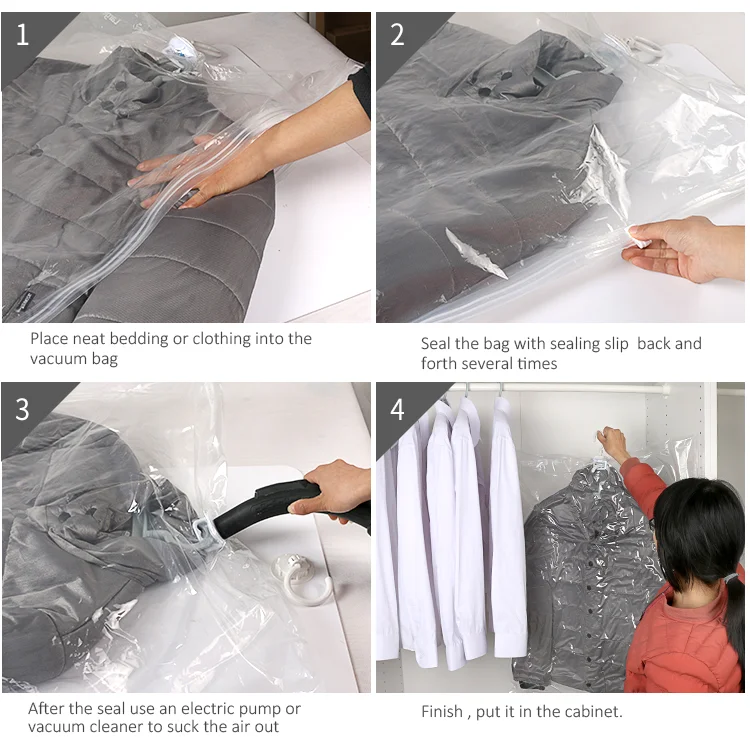 1

Place neat bedding or clothing into the vacuum bag

2

Seal the bag with sealing slip  back and forth several times

3

After the seal use an electric pump or vacuum cleaner to suck the air out

4

Finish , put it in the cabinet.