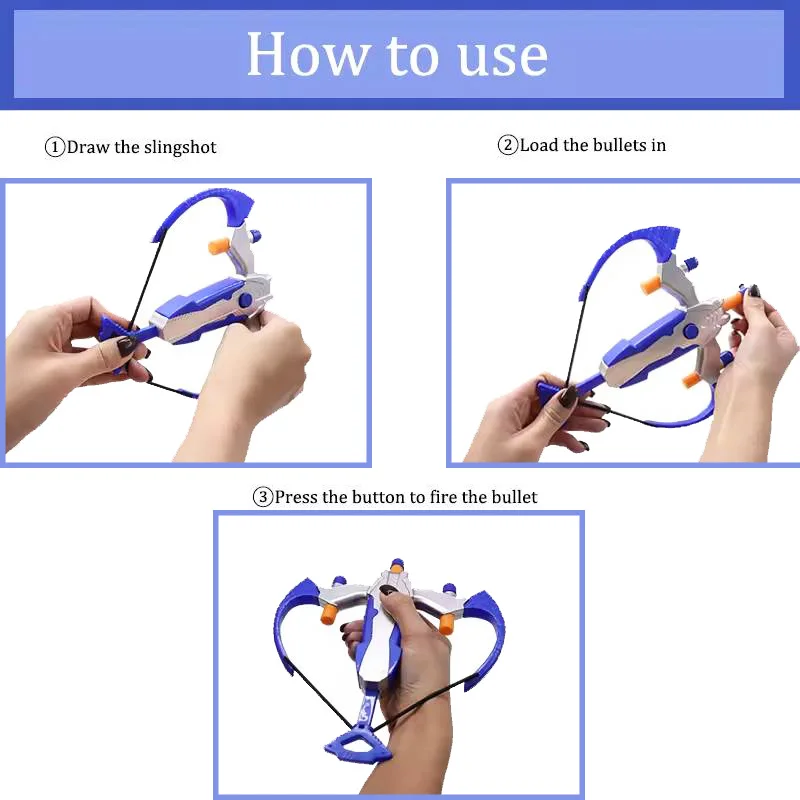 How to use

①Draw the slingshot

②Load the bullets in

③Press the button to fire the bullet