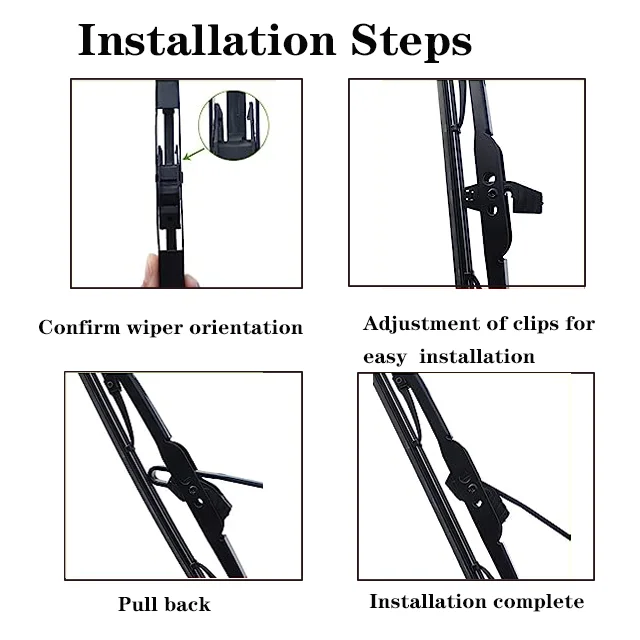 Installation Steps

Confirm wiper orientation

Adjustment of clips for easy installation

Pull back

Installation complete