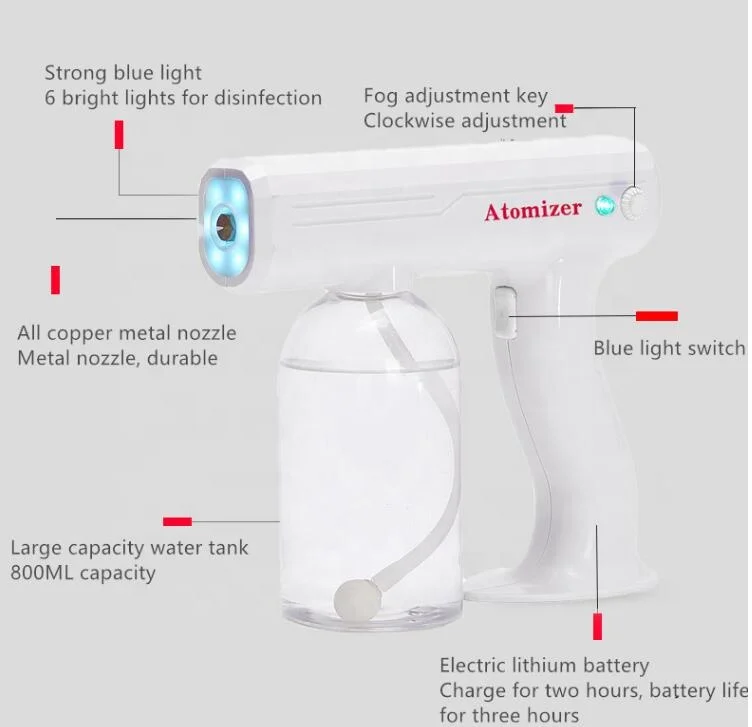 Strong blue light
6 bright lights for disinfection

Fog adjustment key
Clockwise adjustment

Atomizer

All copper metal nozzle
Metal nozzle, durable

Blue light switch

Large capacity water tank
800ML capacity

Electric lithium battery
Charge for two hours, battery life
for three hours