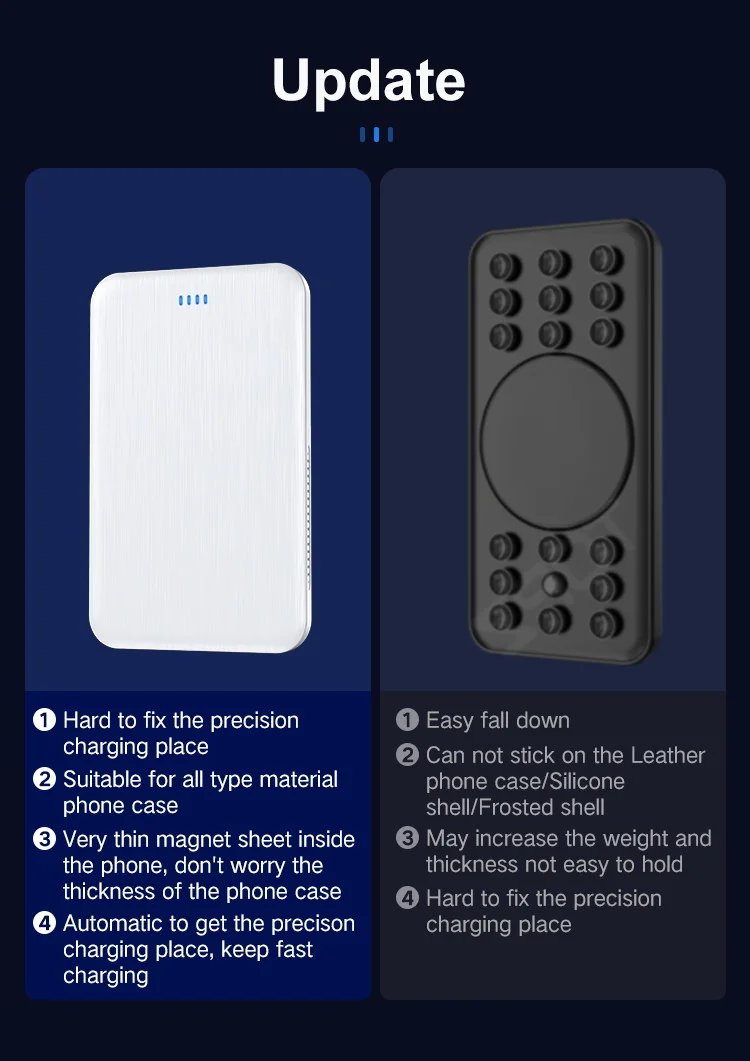 Update

❶ Hard to fix the precision charging place
❷ Suitable for all type material phone case
❸ Very thin magnet sheet inside the phone, don't worry the thickness of the phone case
❹ Automatic to get the precison charging place, keep fast charging

❶ Easy fall down
❷ Can not stick on the Leather phone case/Silicone shell/Frosted shell
❸ May increase the weight and thickness not easy to hold
❹ Hard to fix the precision charging place