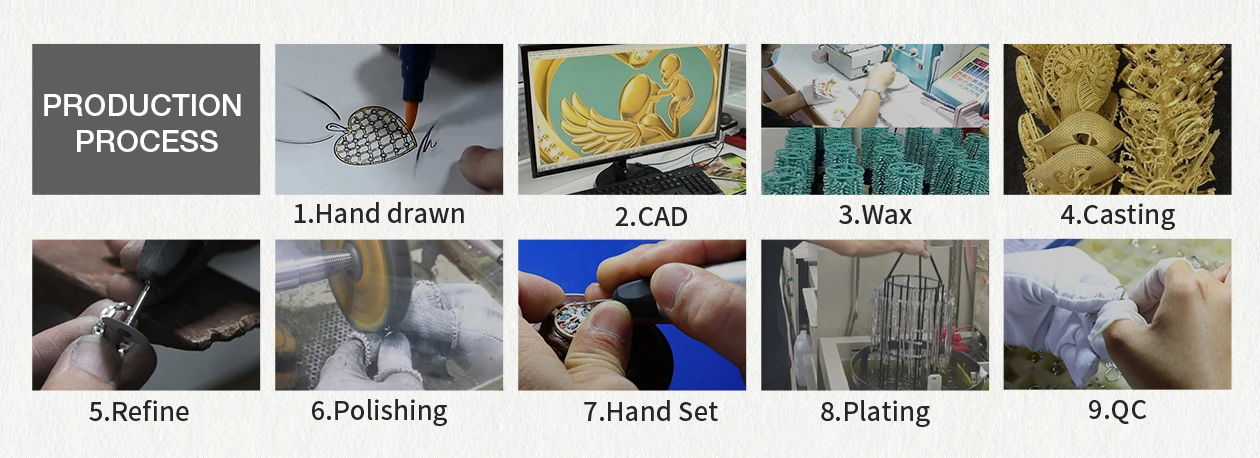 PRODUCTION PROCESS

1.Hand drawn

2.CAD

3.Wax

4.Casting

5.Refine

6.Polishing

7.Hand Set

8.Plating

9.QC