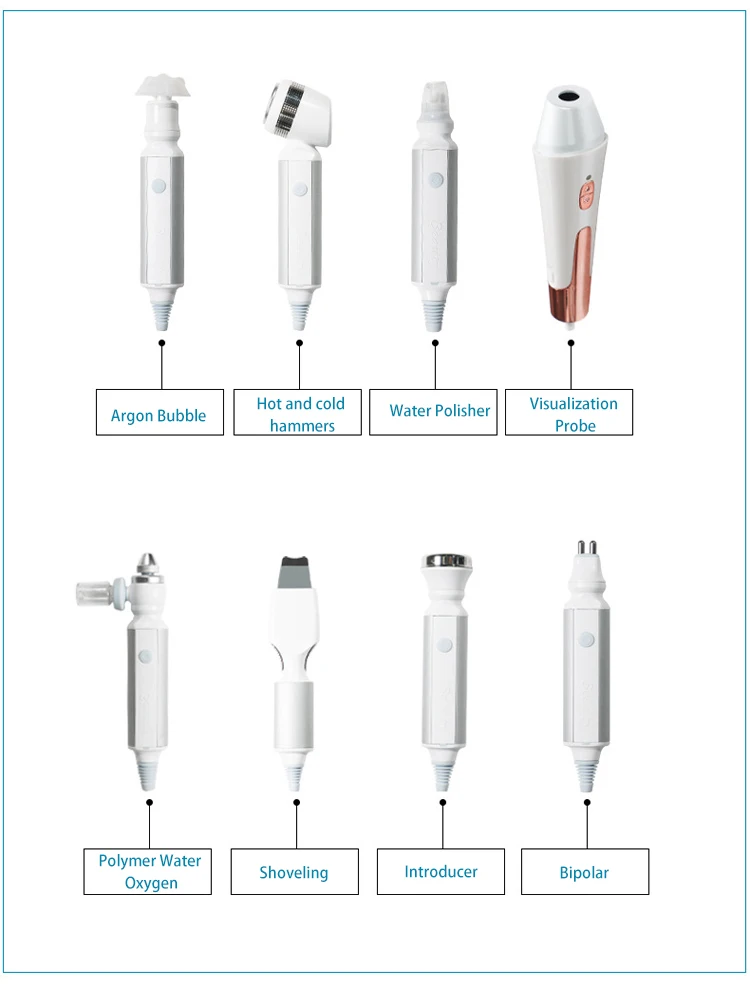 Argon Bubble

Hot and cold hammers

Water Polisher

Visualization Probe

Polymer Water Oxygen

Shoveling

Introducer

Bipolar