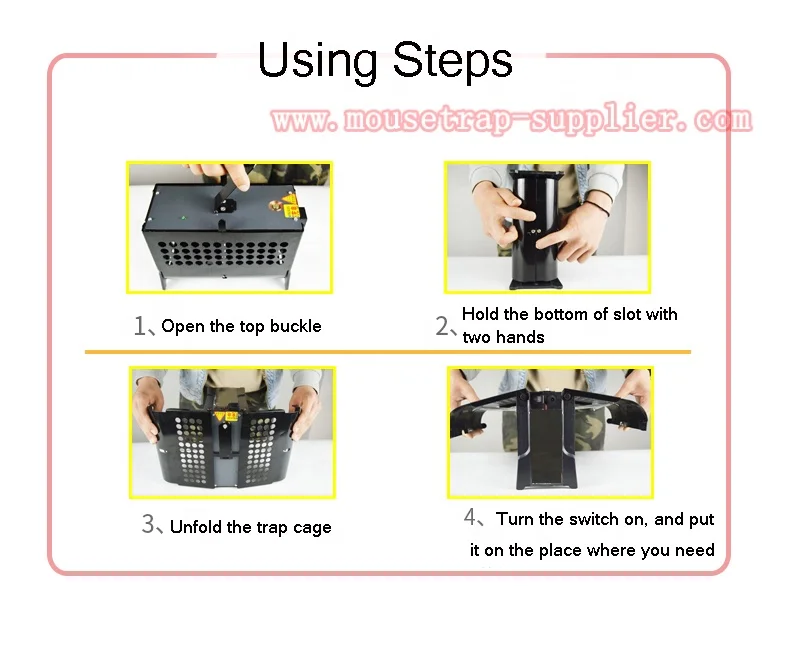 Using Steps

www.mousetrap-supplier.com

1、Open the top buckle

2、Hold the bottom of slot with two hands

3、Unfold the trap cage

4、Turn the switch on, and put it on the place where you need