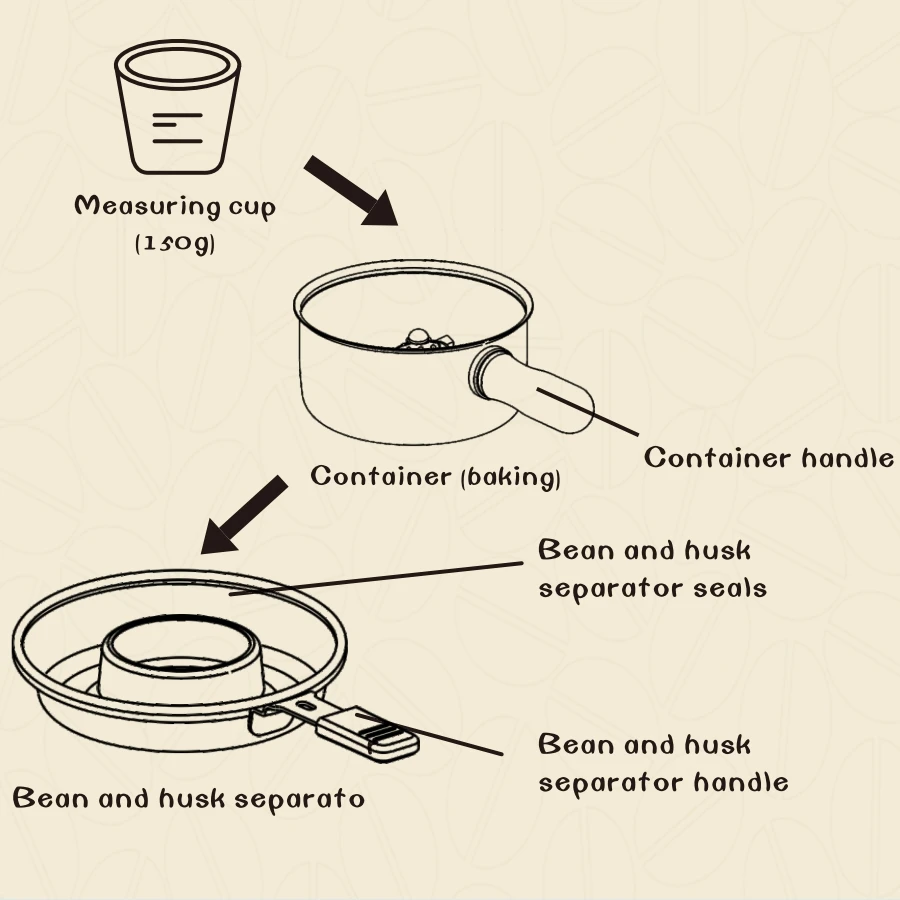 Measuring cup
(150g)

Container (baking)

Container handle

Bean and husk
separator seals

Bean and husk
separator handle

Bean and husk separato