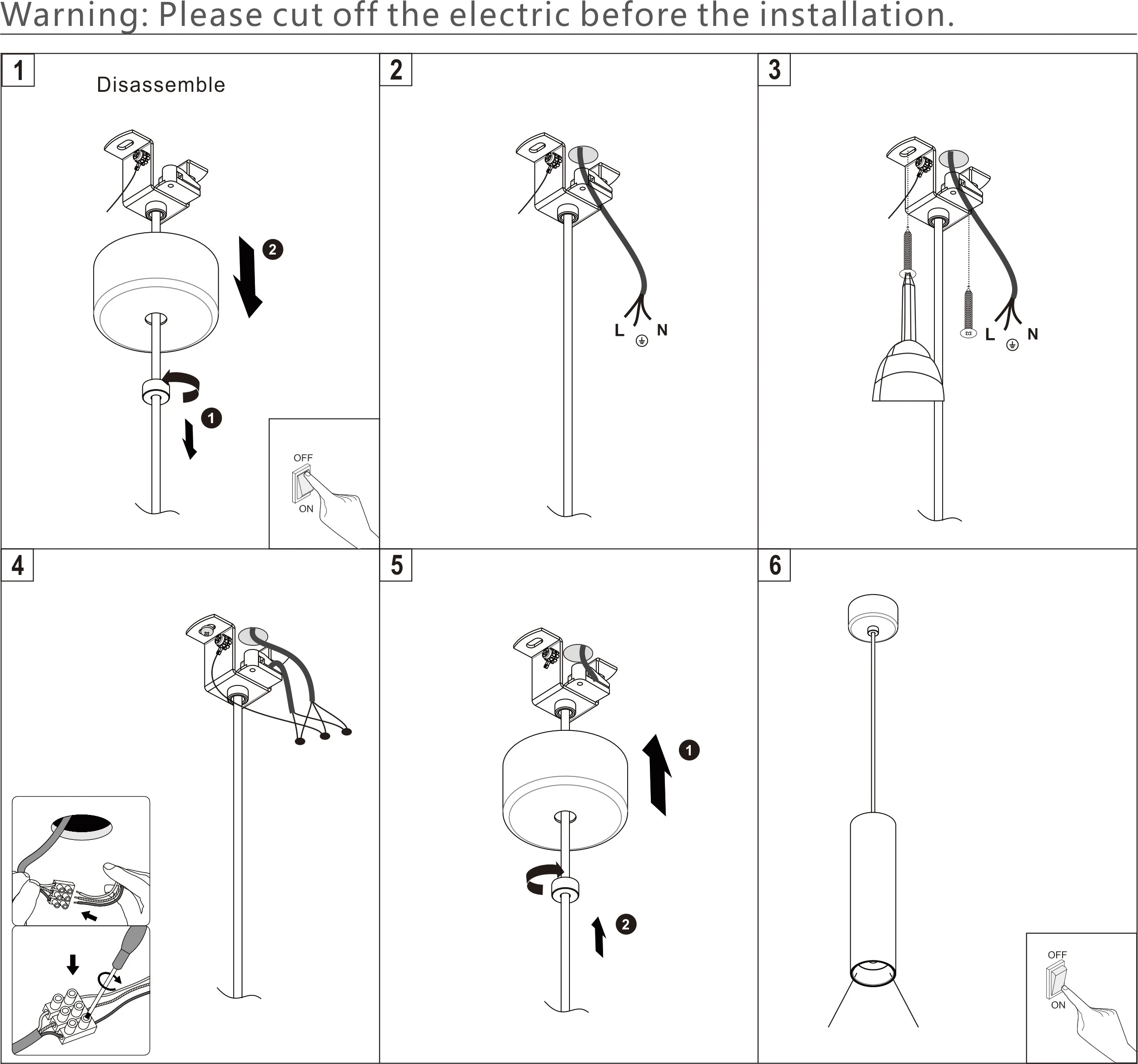 Warning: Please cut off the electric before the installation.

1

Disassemble

2

1

OFF

ON

2

L N

3

L N

4

5

1

2

6

OFF

ON