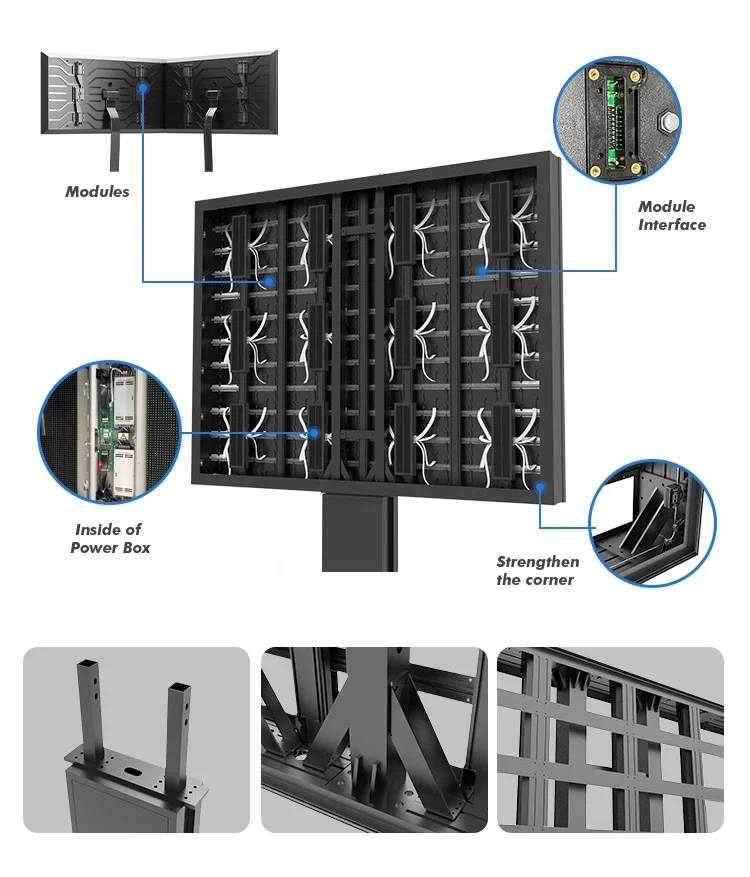 Modules

Module Interface

Inside of Power Box

Strengthen the corner