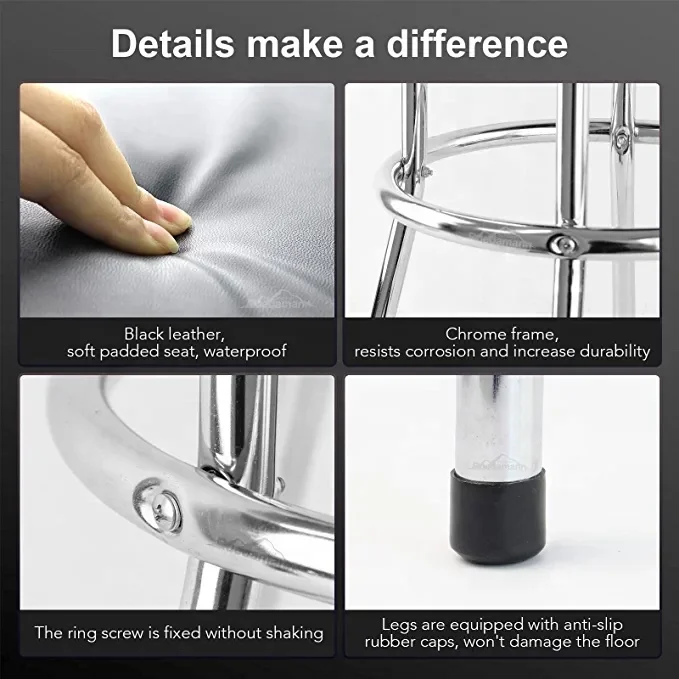 Details make a difference

Black leather,
soft padded seat, waterproof

Chrome frame,
resists corrosion and increase durability

The ring screw is fixed without shaking

Legs are equipped with anti-slip
rubber caps, won't damage the floor