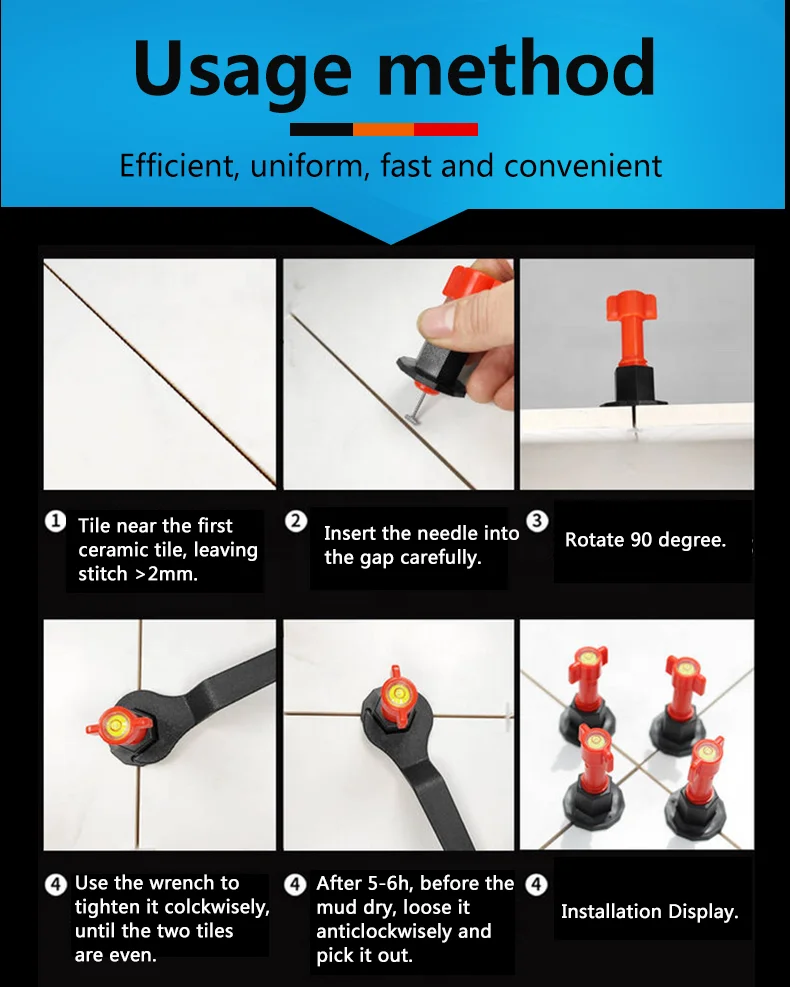 Usage method

Efficient, uniform, fast and convenient

1 Tile near the first ceramic tile, leaving stitch >2mm.

2 Insert the needle into the gap carefully.

3 Rotate 90 degree.

4 Use the wrench to tighten it colckwisely, until the two tiles are even.

4 After 5-6h, before the mud dry, loose it anticlockwisely and pick it out.

4 Installation Display.