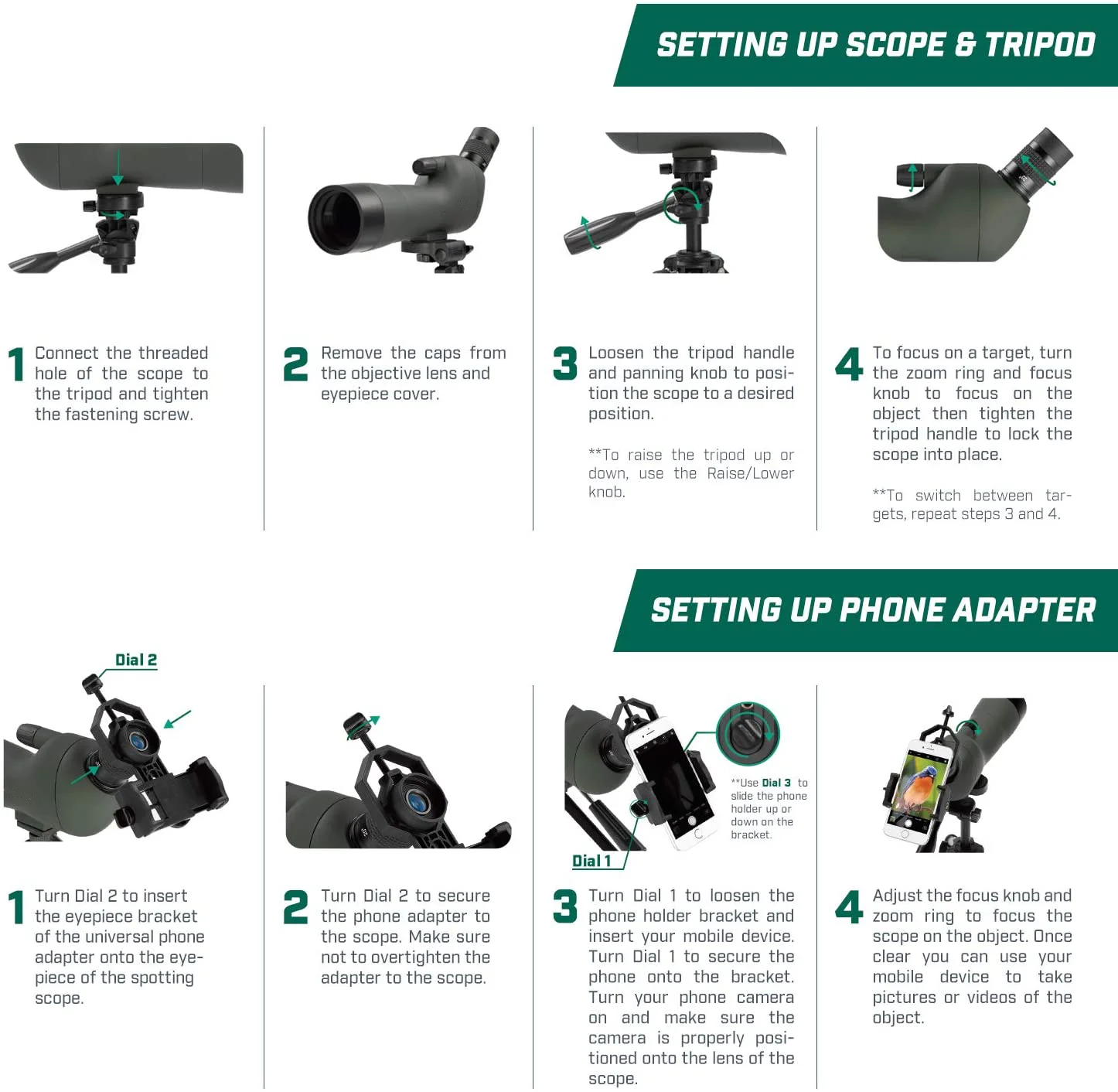 SETTING UP SCOPE & TRIPOD

1 Connect the threaded hole of the scope to the tripod and tighten the fastening screw.

2 Remove the caps from the objective lens and eyepiece cover.

3 Loosen the tripod handle and panning knob to position the scope to a desired position.

**To raise the tripod up or down, use the Raise/Lower knob.

4 To focus on a target, turn the zoom ring and focus knob to focus on the object then tighten the tripod handle to lock the scope into place.

**To switch between targets, repeat steps 3 and 4.

SETTING UP PHONE ADAPTER

Dial 2

1 Turn Dial 2 to insert the eyepiece bracket of the universal phone adapter onto the eyepiece of the spotting scope.

2 Turn Dial 2 to secure the phone adapter to the scope. Make sure not to overtighten the adapter to the scope.

**Use Dial 3 to slide the phone holder up or down on the bracket.

Dial 1

3 Turn Dial 1 to loosen the phone holder bracket and insert your mobile device. Turn Dial 1 to secure the phone onto the bracket. Turn your phone camera on and make sure the camera is properly positioned onto the lens of the scope.

4 Adjust the focus knob and zoom ring to focus the scope on the object. Once clear you can use your mobile device to take pictures or videos of the object.