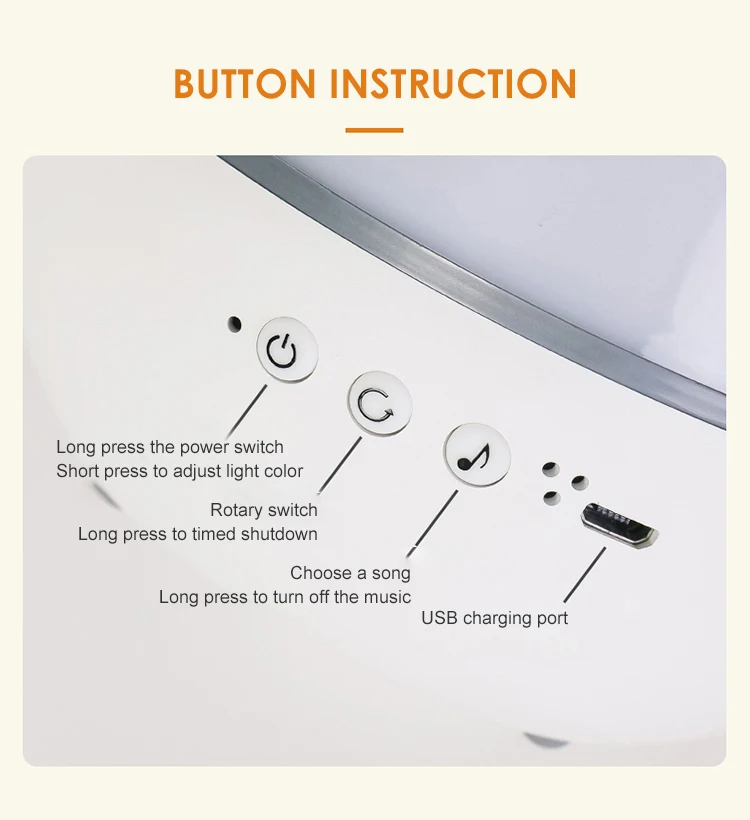 BUTTON INSTRUCTION

Long press the power switch
Short press to adjust light color

Rotary switch
Long press to timed shutdown

Choose a song
Long press to turn off the music

USB charging port