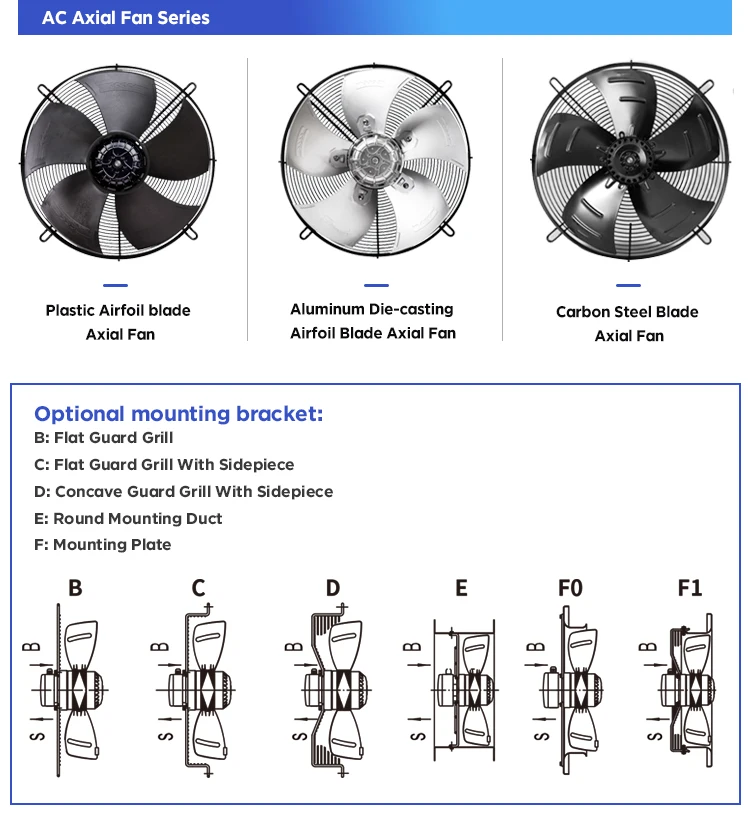 AC Axial Fan Series

Plastic Airfoil blade Axial Fan

Aluminum Die-casting Airfoil Blade Axial Fan

Carbon Steel Blade Axial Fan

Optional mounting bracket:
B: Flat Guard Grill
C: Flat Guard Grill With Sidepiece
D: Concave Guard Grill With Sidepiece
E: Round Mounting Duct
F: Mounting Plate

B
B
S

C
B
S

D
B
S

E
B
S

F0
B
S

F1
B
S