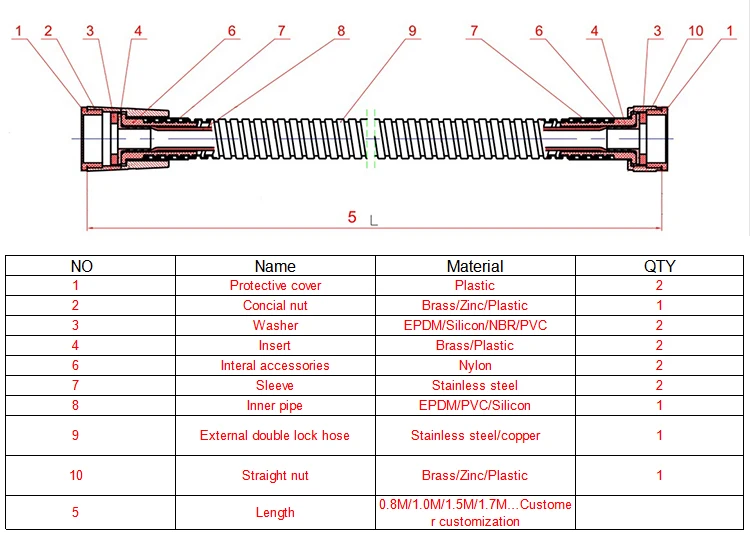 1 2 3 4 6 7 8 9 7 6 4 3 10 1

5 L

| NO | Name | Material | QTY |
|---|---|---|---|
| 1 | Protective cover | Plastic | 2 |
| 2 | Concial nut | Brass/Zinc/Plastic | 1 |
| 3 | Washer | EPDM/Silicon/NBR/PVC | 2 |
| 4 | Insert | Brass/Plastic | 2 |
| 6 | Interal accessories | Nylon | 2 |
| 7 | Sleeve | Stainless steel | 2 |
| 8 | Inner pipe | EPDM/PVC/Silicon | 1 |
| 9 | External double lock hose | Stainless steel/copper | 1 |
| 10 | Straight nut | Brass/Zinc/Plastic | 1 |
| 5 | Length | 0.8M/1.0M/1.5M/1.7M...Customer customization | |