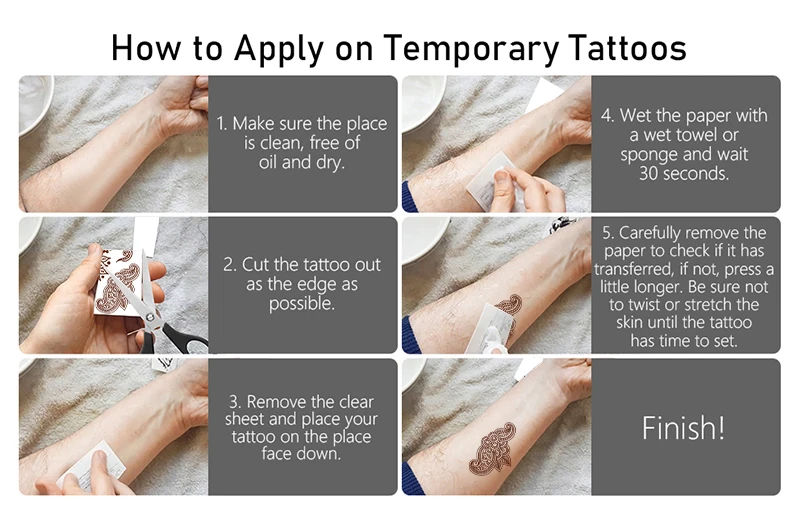 How to Apply on Temporary Tattoos

1. Make sure the place is clean, free of oil and dry.

2. Cut the tattoo out as the edge as possible.

3. Remove the clear sheet and place your tattoo on the place face down.

4. Wet the paper with a wet towel or sponge and wait 30 seconds.

5. Carefully remove the paper to check if it has transferred, if not, press a little longer. Be sure not to twist or stretch the skin until the tattoo has time to set.

Finish!