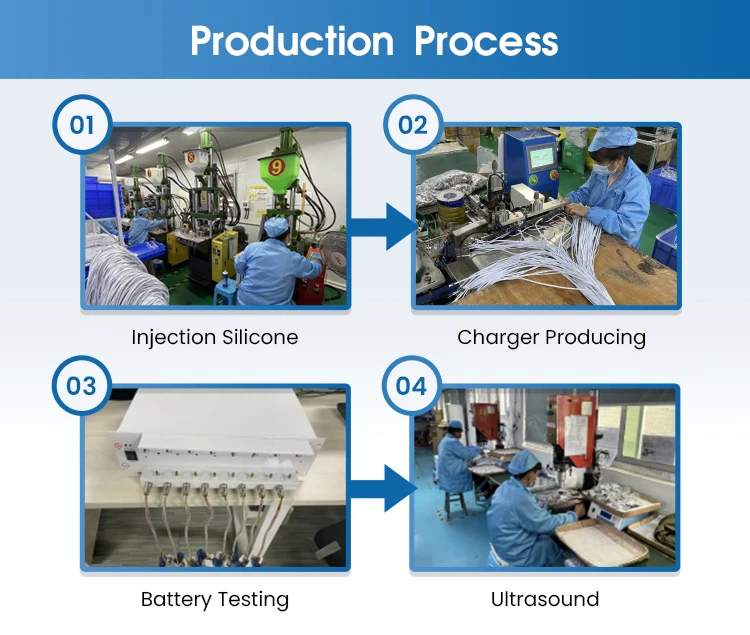 Production Process

01

8

9

Injection Silicone

02

Charger Producing

03

Battery Testing

04

Ultrasound