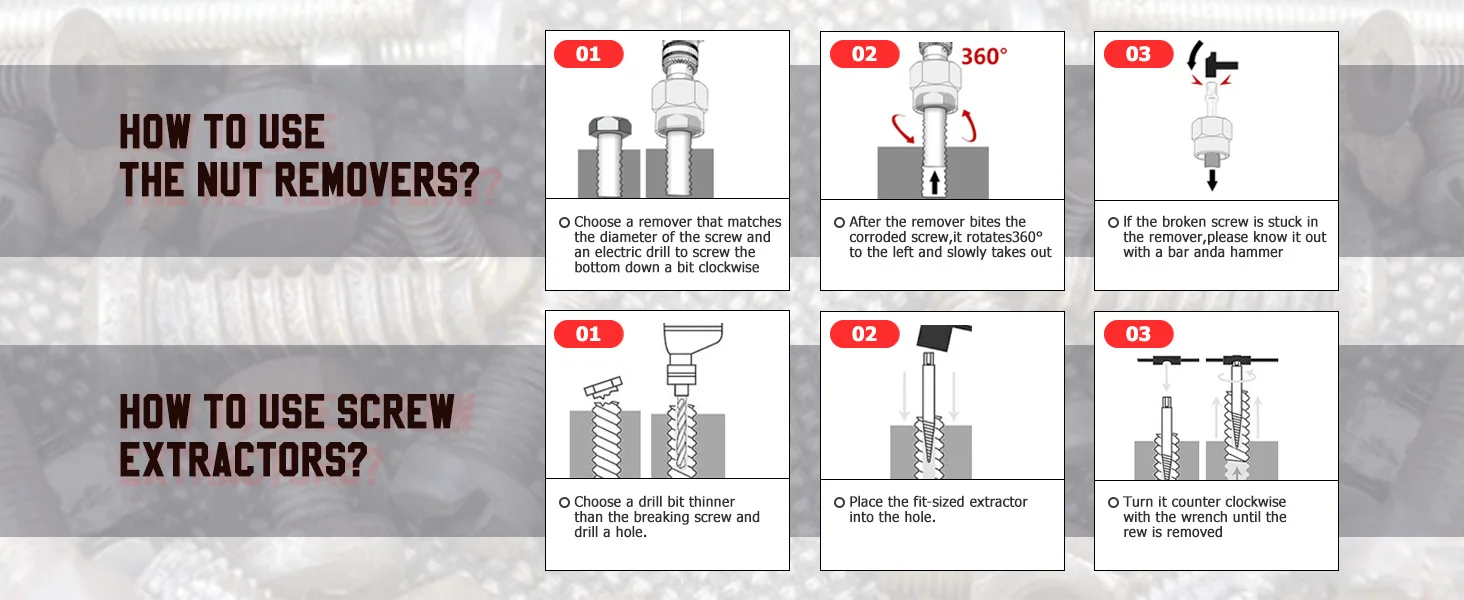 HOW TO USE
THE NUT REMOVERS?

01

Choose a remover that matches the diameter of the screw and an electric drill to screw the bottom down a bit clockwise

02

360°

After the remover bites the corroded screw,it rotates360° to the left and slowly takes out

03

If the broken screw is stuck in the remover,please know it out with a bar anda hammer

HOW TO USE SCREW EXTRACTORS?

01

Choose a drill bit thinner than the breaking screw and drill a hole.

02

Place the fit-sized extractor into the hole.

03

Turn it counter clockwise with the wrench until the rew is removed