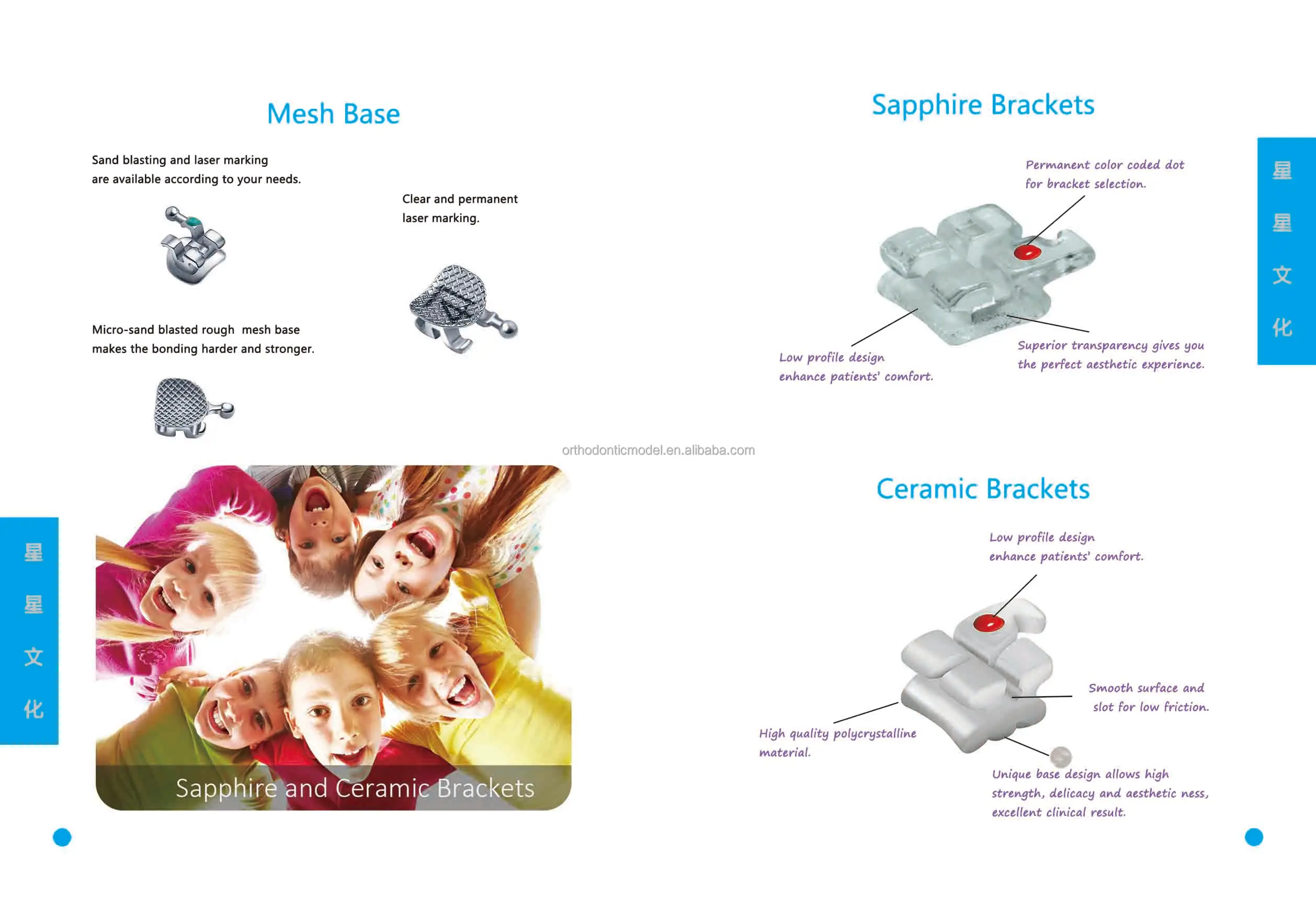 Mesh Base

Sand blasting and laser marking are available according to your needs.

Clear and permanent laser marking.

Micro-sand blasted rough mesh base makes the bonding harder and stronger.

orthodonticmodel.en.alibaba.com

星
星
文
化

Sapphire and Ceramic Brackets

Sapphire Brackets

Permanent color coded dot for bracket selection.

Low profile design enhance patients' comfort.

Superior transparency gives you the perfect aesthetic experience.

星
星
文
化

Ceramic Brackets

Low profile design enhance patients' comfort.

Smooth surface and slot for low friction.

High quality polycrystalline material.

Unique base design allows high strength, delicacy and aesthetic ness, excellent clinical result.