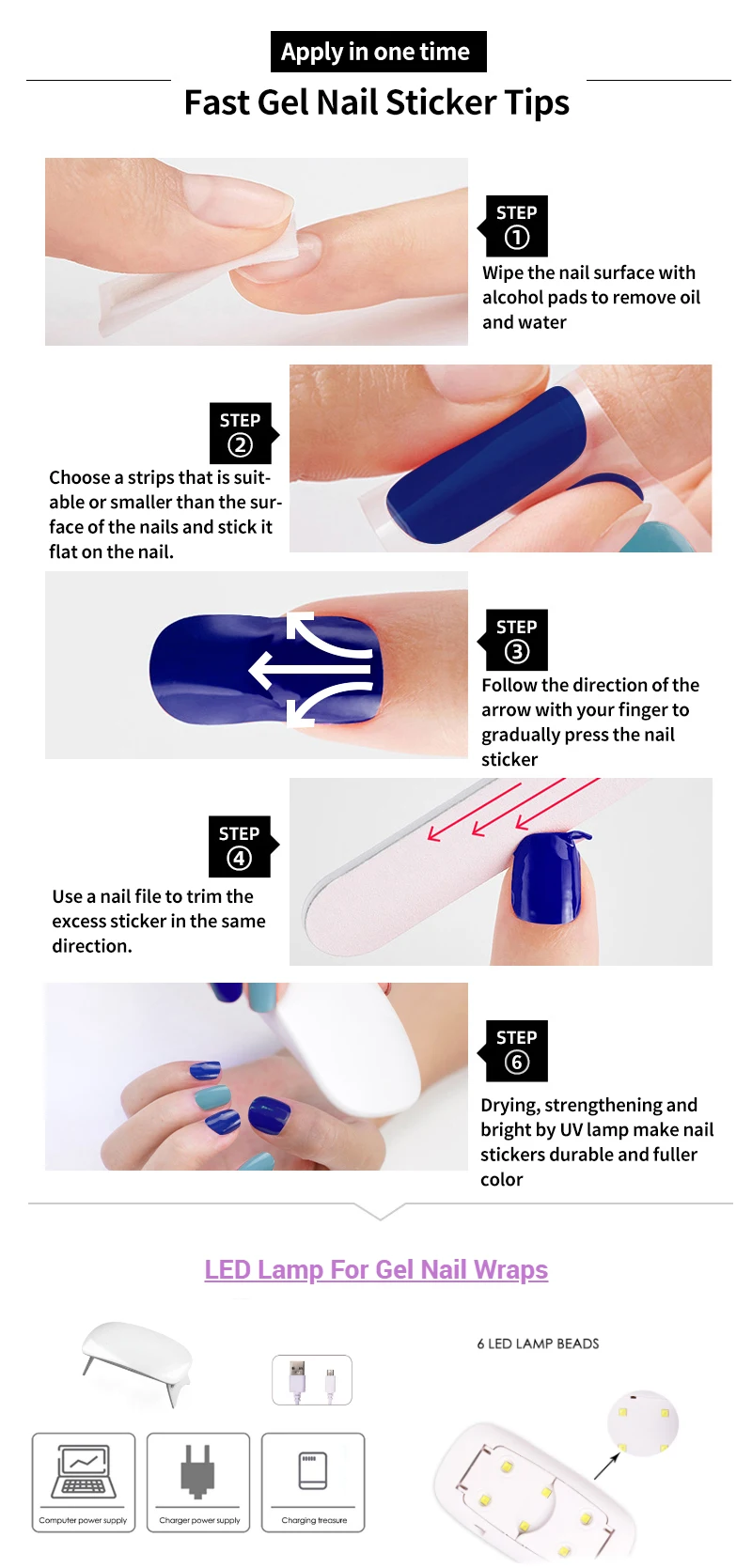 Apply in one time

Fast Gel Nail Sticker Tips

STEP ①

Wipe the nail surface with alcohol pads to remove oil and water

STEP ②

Choose a strips that is suitable or smaller than the surface of the nails and stick it flat on the nail.

STEP ③

Follow the direction of the arrow with your finger to gradually press the nail sticker

STEP ④

Use a nail file to trim the excess sticker in the same direction.

STEP ⑥

Drying, strengthening and bright by UV lamp make nail stickers durable and fuller color

LED Lamp For Gel Nail Wraps

6 LED LAMP BEADS

Computer power supply

Charger power supply

Charging treasure