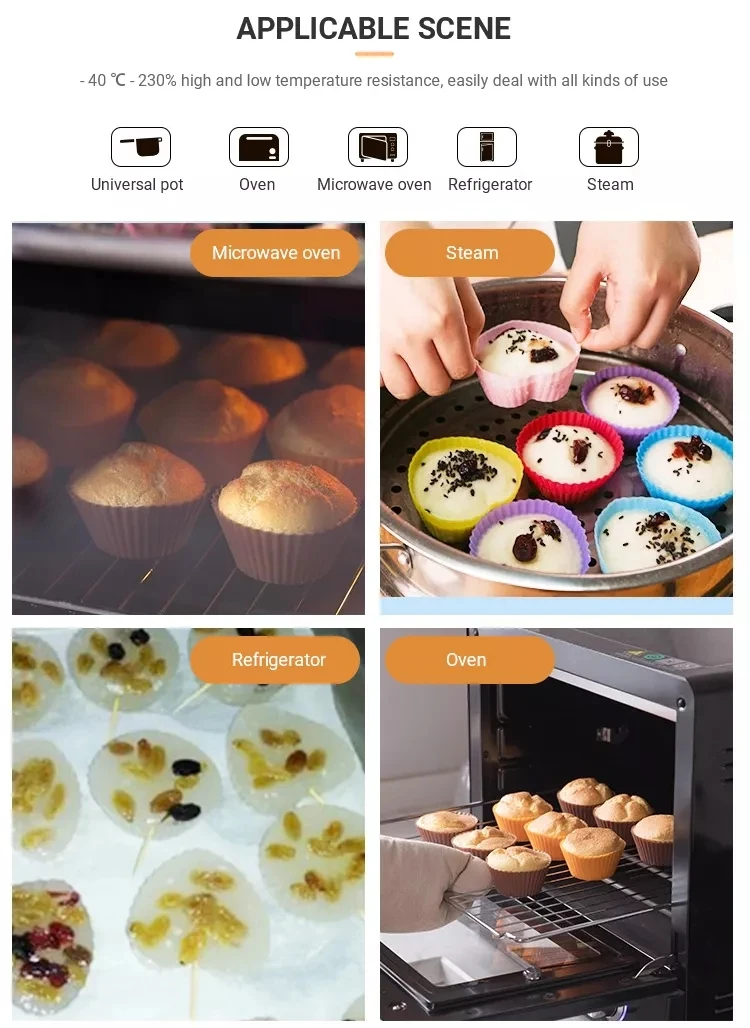 APPLICABLE SCENE

- 40 ℃ - 230% high and low temperature resistance, easily deal with all kinds of use

Universal pot
Oven
Microwave oven
Refrigerator
Steam

Microwave oven

Steam

Refrigerator

Oven