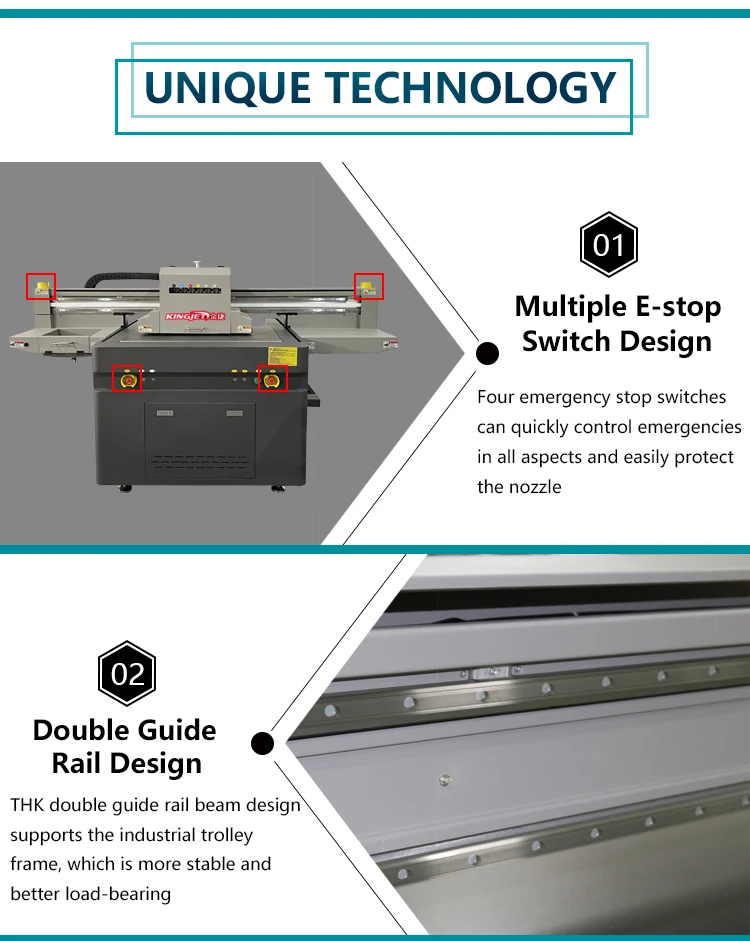 UNIQUE TECHNOLOGY

KINGJET

01

Multiple E-stop Switch Design

Four emergency stop switches can quickly control emergencies in all aspects and easily protect the nozzle

02

Double Guide Rail Design

THK double guide rail beam design supports the industrial trolley frame, which is more stable and better load-bearing