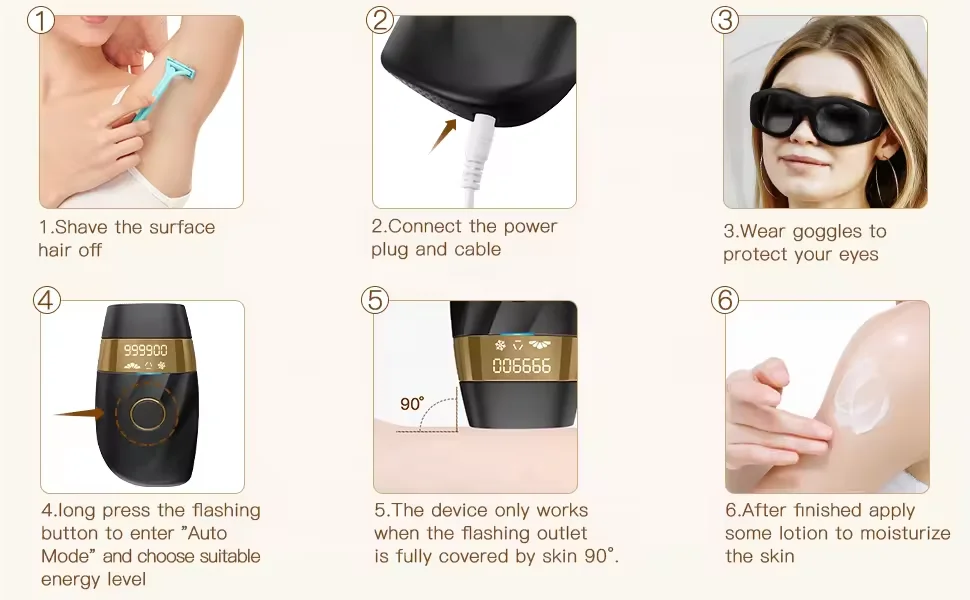 1

1.Shave the surface hair off

2

2.Connect the power plug and cable

3

3.Wear goggles to protect your eyes

4

999900

4.long press the flashing button to enter "Auto Mode" and choose suitable energy level

5

006666

90°

5.The device only works when the flashing outlet is fully covered by skin 90°.

6

6.After finished apply some lotion to moisturize the skin