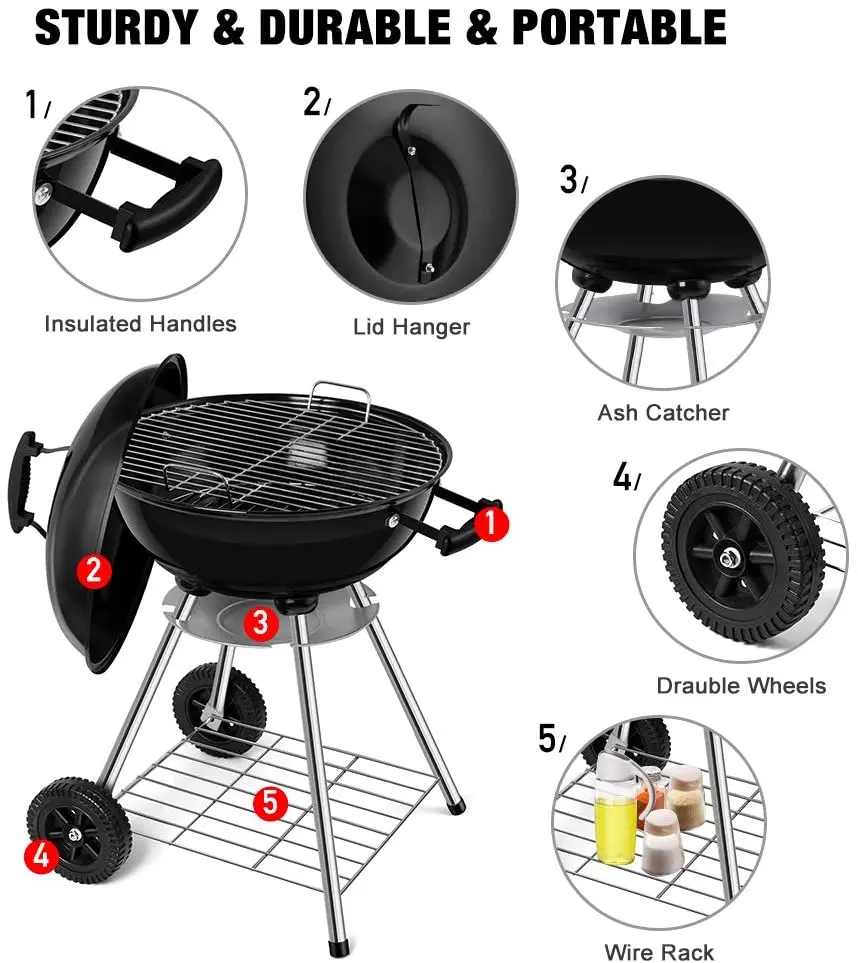 STURDY & DURABLE & PORTABLE

1/

Insulated Handles

2/

Lid Hanger

3/

Ash Catcher

4/

Drauble Wheels

5/

Wire Rack

1

2

3

4

5