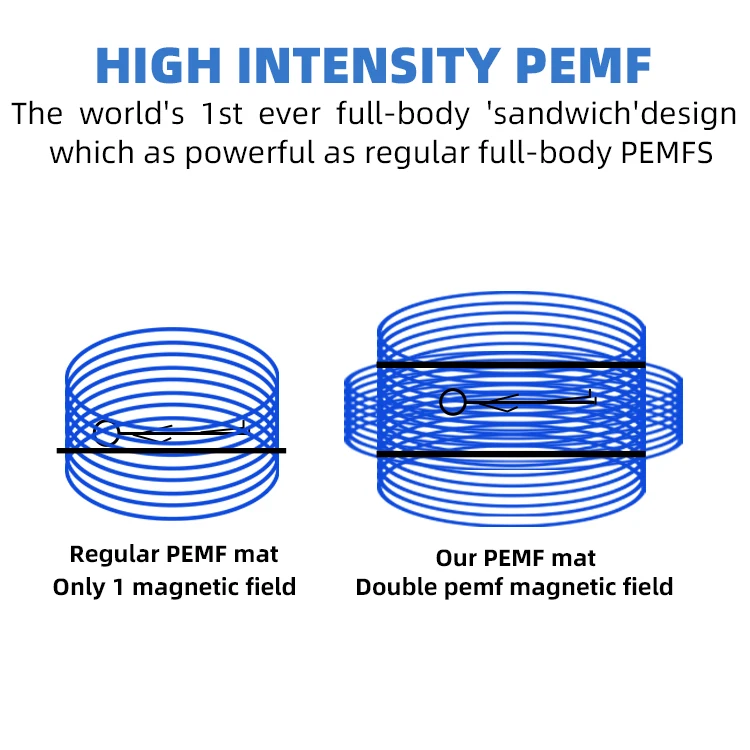 HIGH INTENSITY PEMF
The world's 1st ever full-body 'sandwich'design which as powerful as regular full-body PEMFS

Regular PEMF mat
Only 1 magnetic field

Our PEMF mat
Double pemf magnetic field